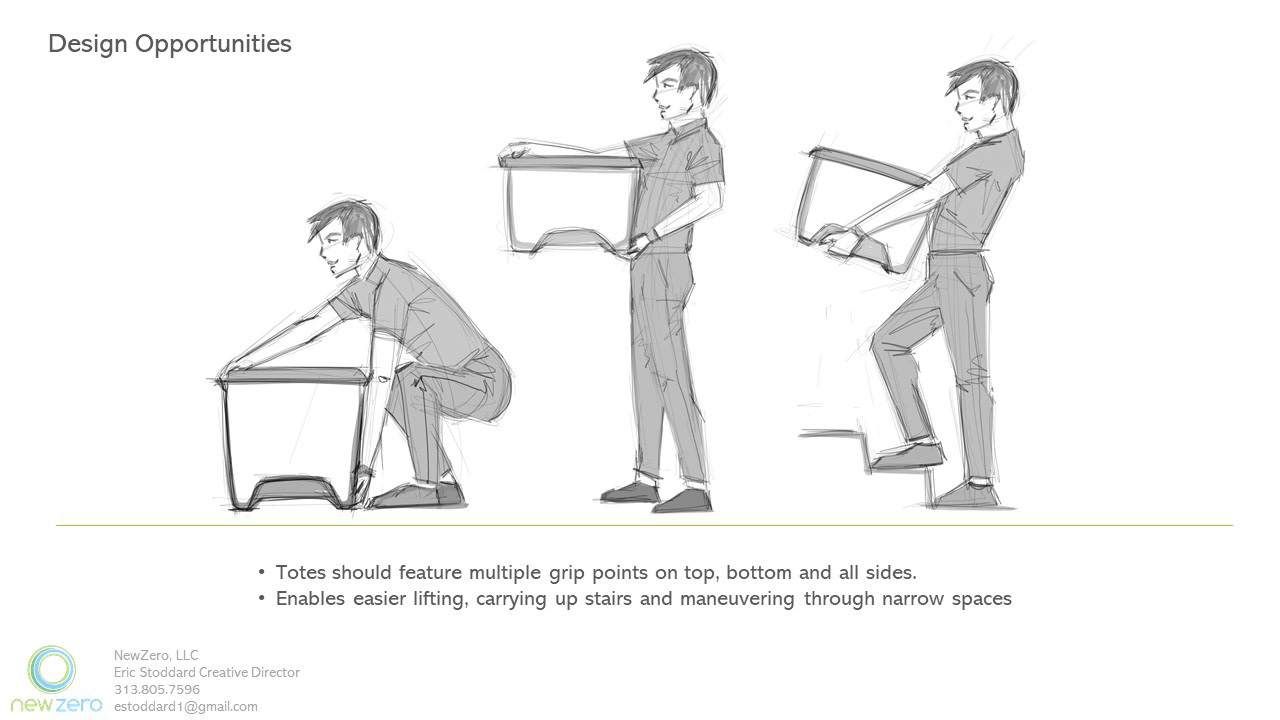 Design Opportunities

• Totes should feature multiple grip points on top, bottom and all sides.
• Enables easier lifting, carrying up stairs and maneuvering through narrow spaces

newzero

NewZero, LLC
Eric Stoddard Creative Director
313.805.7596
estoddard1@gmail.com