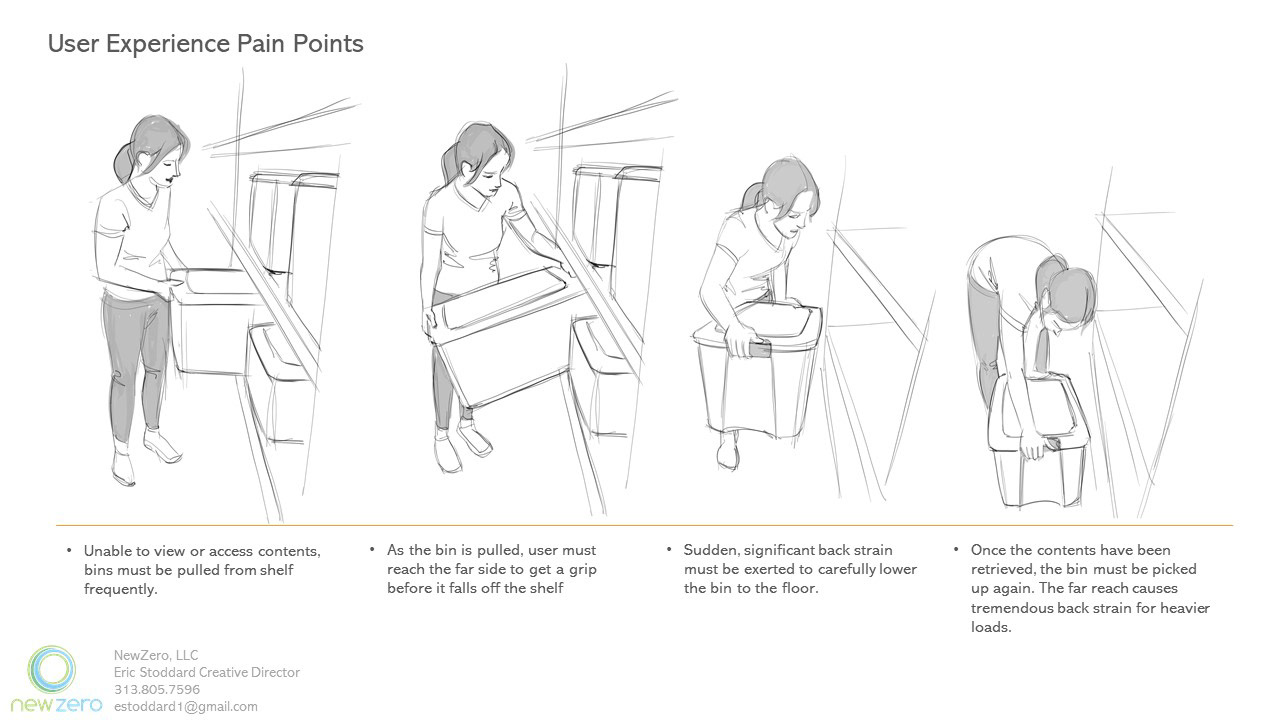 User Experience Pain Points

• Unable to view or access contents, bins must be pulled from shelf frequently.

• As the bin is pulled, user must reach the far side to get a grip before it falls off the shelf

• Sudden, significant back strain must be exerted to carefully lower the bin to the floor.

• Once the contents have been retrieved, the bin must be picked up again. The far reach causes tremendous back strain for heavier loads.

newzero

NewZero, LLC
Eric Stoddard Creative Director
313.805.7596
estoddard1@gmail.com