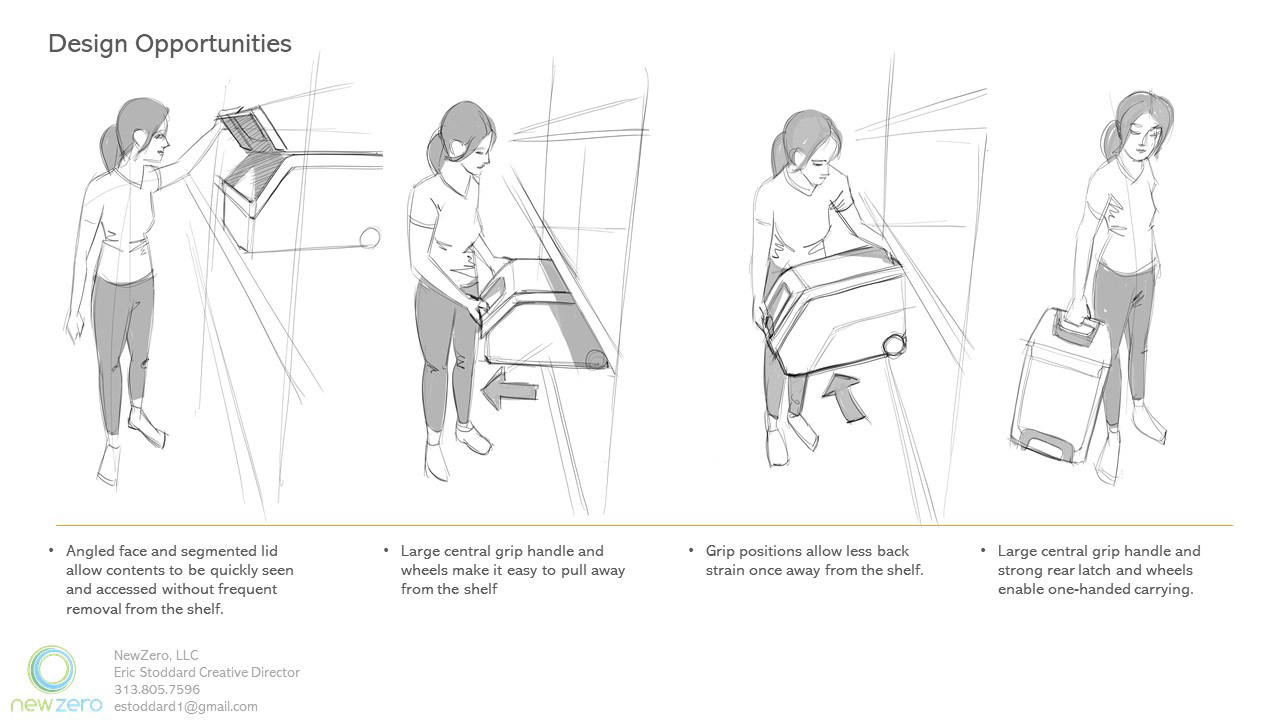 Design Opportunities

• Angled face and segmented lid allow contents to be quickly seen and accessed without frequent removal from the shelf.

• Large central grip handle and wheels make it easy to pull away from the shelf

• Grip positions allow less back strain once away from the shelf.

• Large central grip handle and strong rear latch and wheels enable one-handed carrying.

newzero

NewZero, LLC
Eric Stoddard Creative Director
313.805.7596
estoddard1@gmail.com