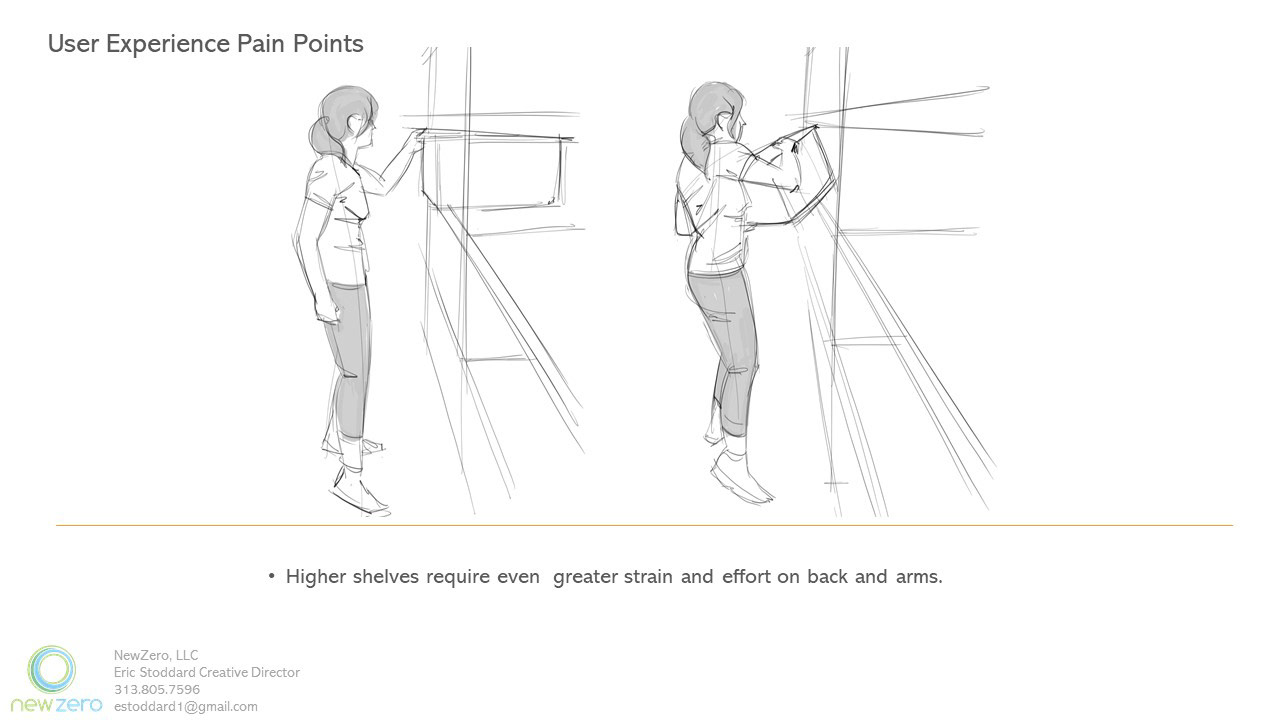 User Experience Pain Points

• Higher shelves require even greater strain and effort on back and arms.

newzero

NewZero, LLC
Eric Stoddard Creative Director
313.805.7596
estoddard1@gmail.com