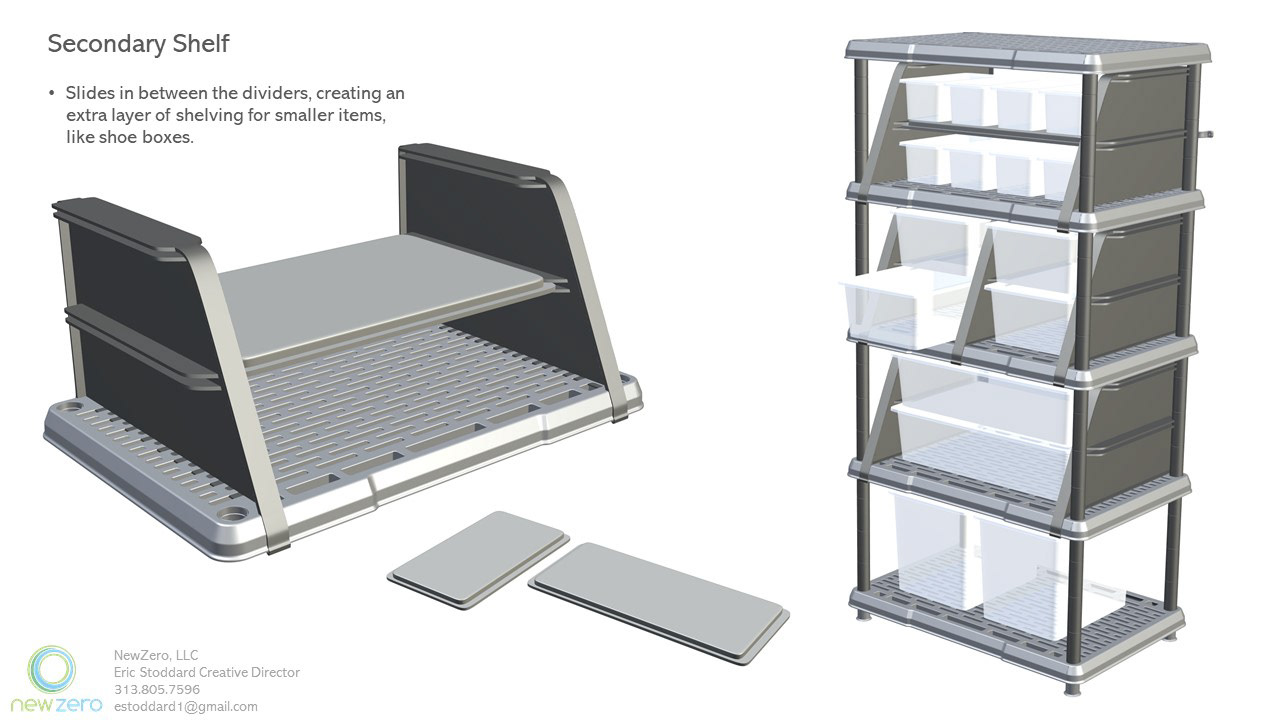 Secondary Shelf

• Slides in between the dividers, creating an extra layer of shelving for smaller items, like shoe boxes.

newzero

NewZero, LLC
Eric Stoddard Creative Director
313.805.7596
estoddard1@gmail.com