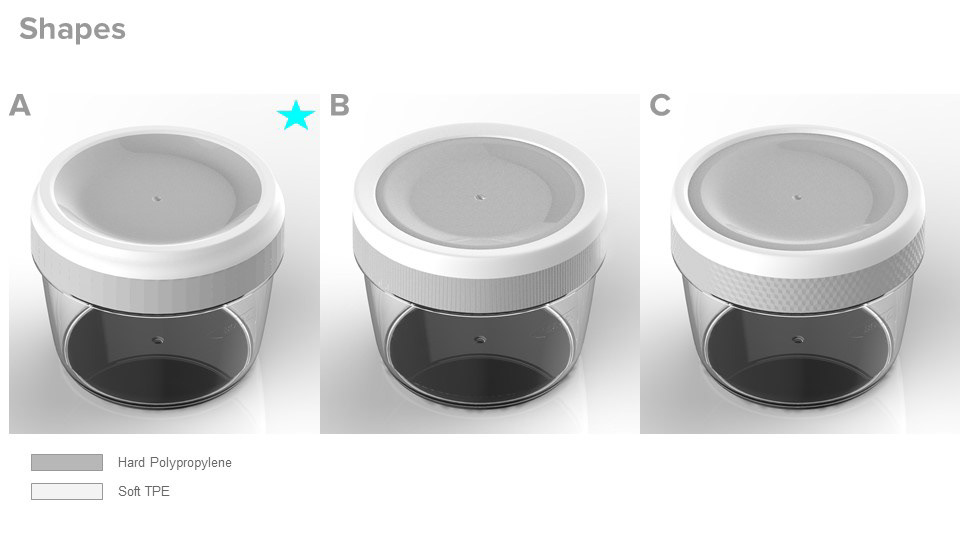 Shapes

A

B

C

Hard Polypropylene

Soft TPE