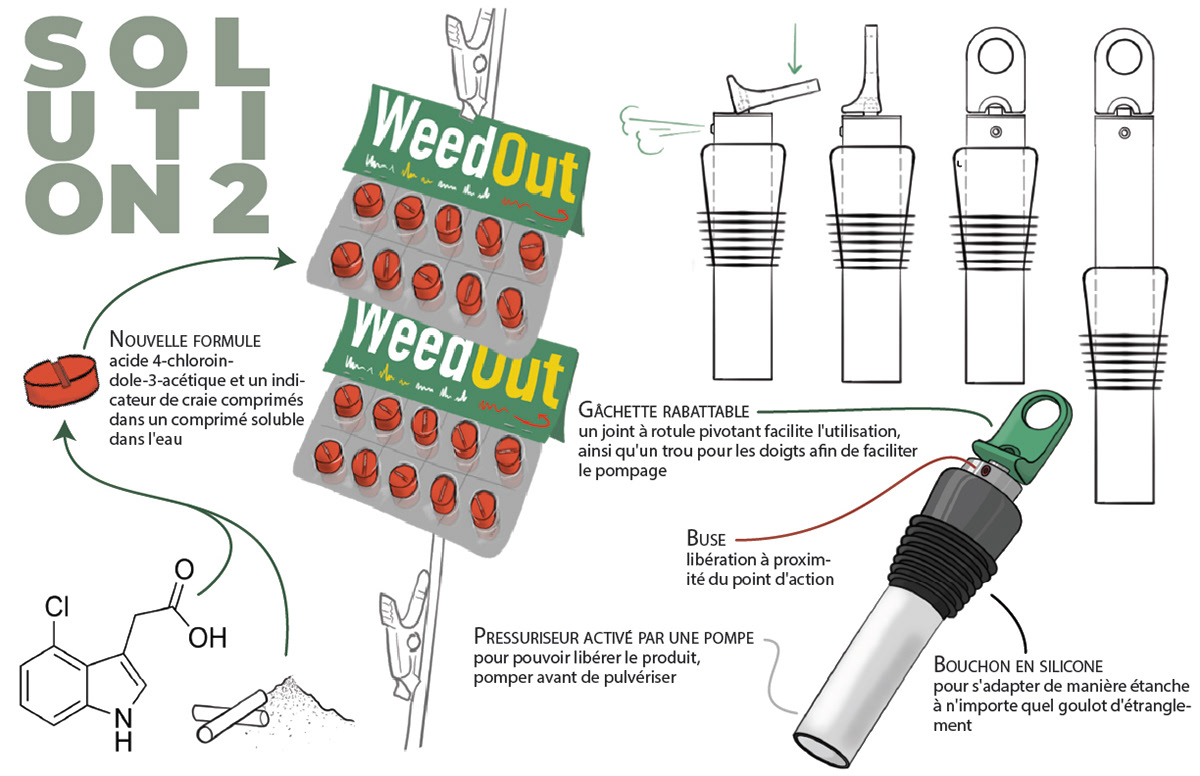 SOLUTION 2

WeedOut

WeedOut

NOUVELLE FORMULE
acide 4-chloroindole-3-acétique et un indicateur de craie comprimés dans un comprimé soluble dans l'eau

Cl

O

OH

N
H

GÂCHETTE RABATTABLE
un joint à rotule pivotant facilite l'utilisation, ainsi qu'un trou pour les doigts afin de faciliter le pompage

BUSE
libération à proximité du point d'action

PRESSURISEUR ACTIVÉ PAR UNE POMPE
pour pouvoir libérer le produit, pomper avant de pulvériser

BOUCHON EN SILICONE
pour s'adapter de manière étanche à n'importe quel goulot d'étranglement