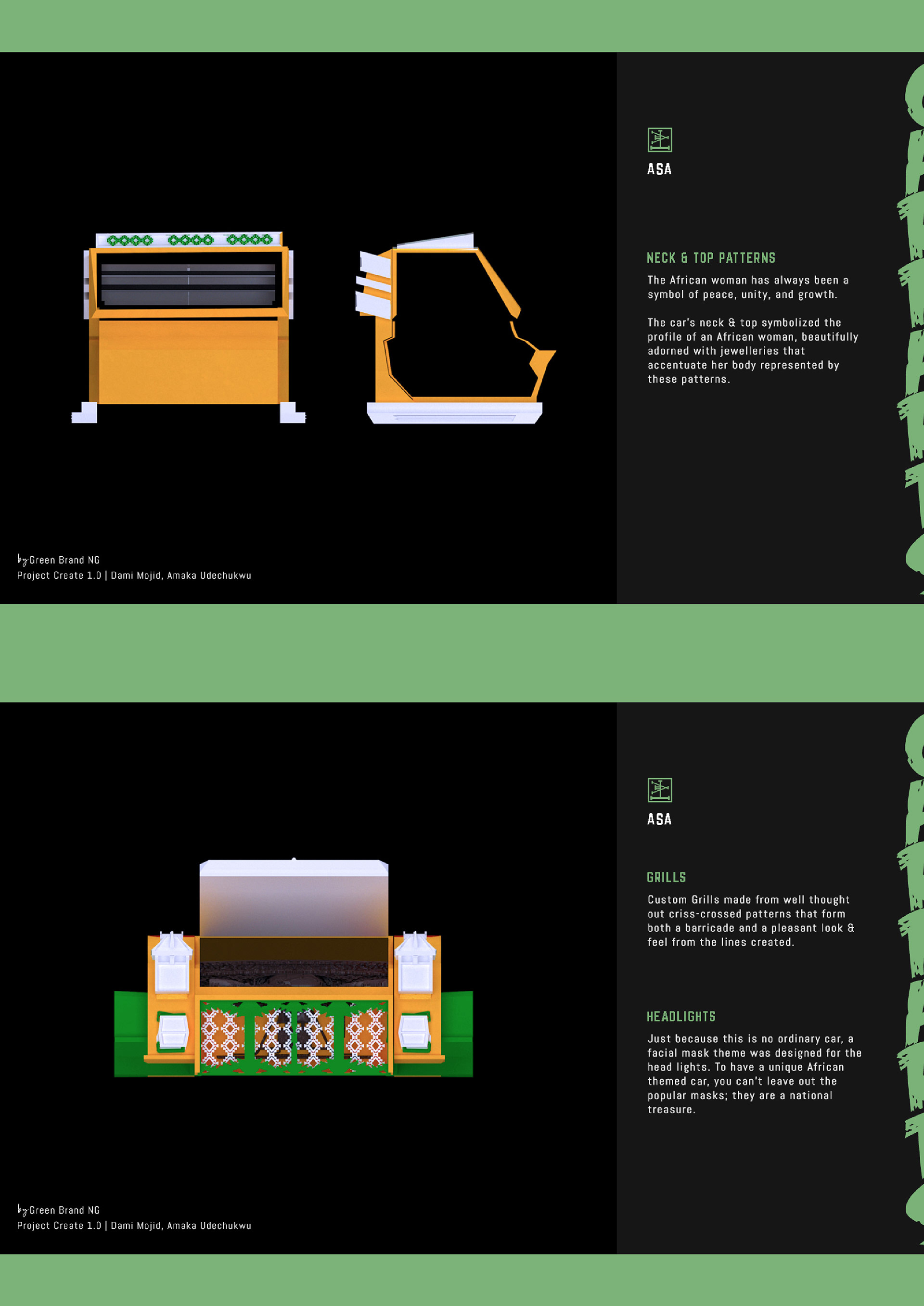 ASA

NECK & TOP PATTERNS

The African woman has always been a symbol of peace, unity, and growth.

The car's neck & top symbolized the profile of an African woman, beautifully adorned with jewelleries that accentuate her body represented by these patterns.

by Green Brand NG
Project Create 1.0 | Dami Mojid, Amaka Udechukwu

ASA

GRILLS

Custom Grills made from well thought out criss-crossed patterns that form both a barricade and a pleasant look & feel from the lines created.

HEADLIGHTS

Just because this is no ordinary car, a facial mask theme was designed for the head lights. To have a unique African themed car, you can't leave out the popular masks; they are a national treasure.

by Green Brand NG
Project Create 1.0 | Dami Mojid, Amaka Udechukwu