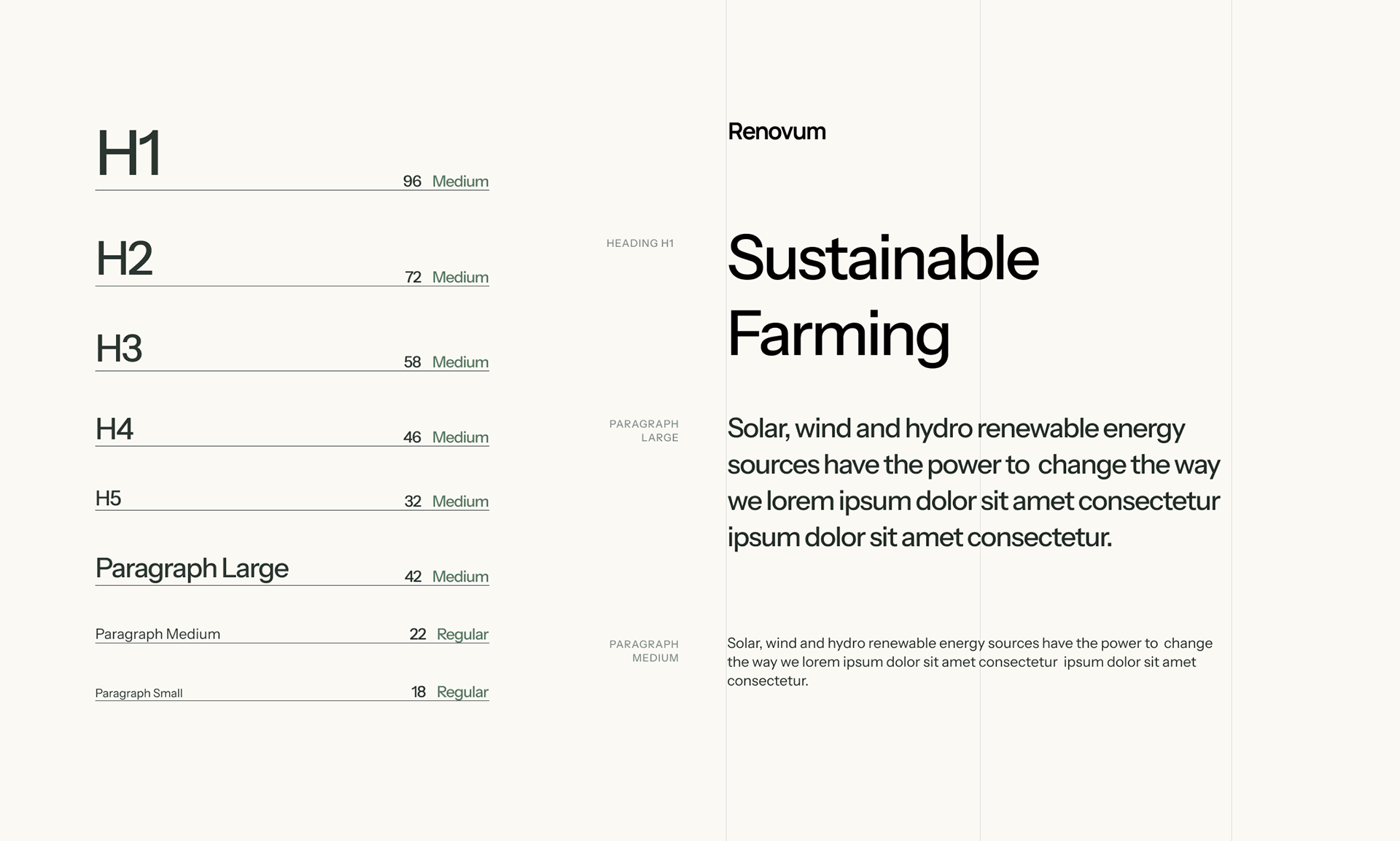 H1
96 Medium

H2
72 Medium

H3
58 Medium

H4
46 Medium

H5
32 Medium

Paragraph Large
42 Medium

Paragraph Medium
22 Regular

Paragraph Small
18 Regular

Renovum

HEADING H1

Sustainable Farming

PARAGRAPH LARGE

Solar, wind and hydro renewable energy sources have the power to change the way we lorem ipsum dolor sit amet consectetur ipsum dolor sit amet consectetur.

PARAGRAPH MEDIUM

Solar, wind and hydro renewable energy sources have the power to change the way we lorem ipsum dolor sit amet consectetur ipsum dolor sit amet consectetur.