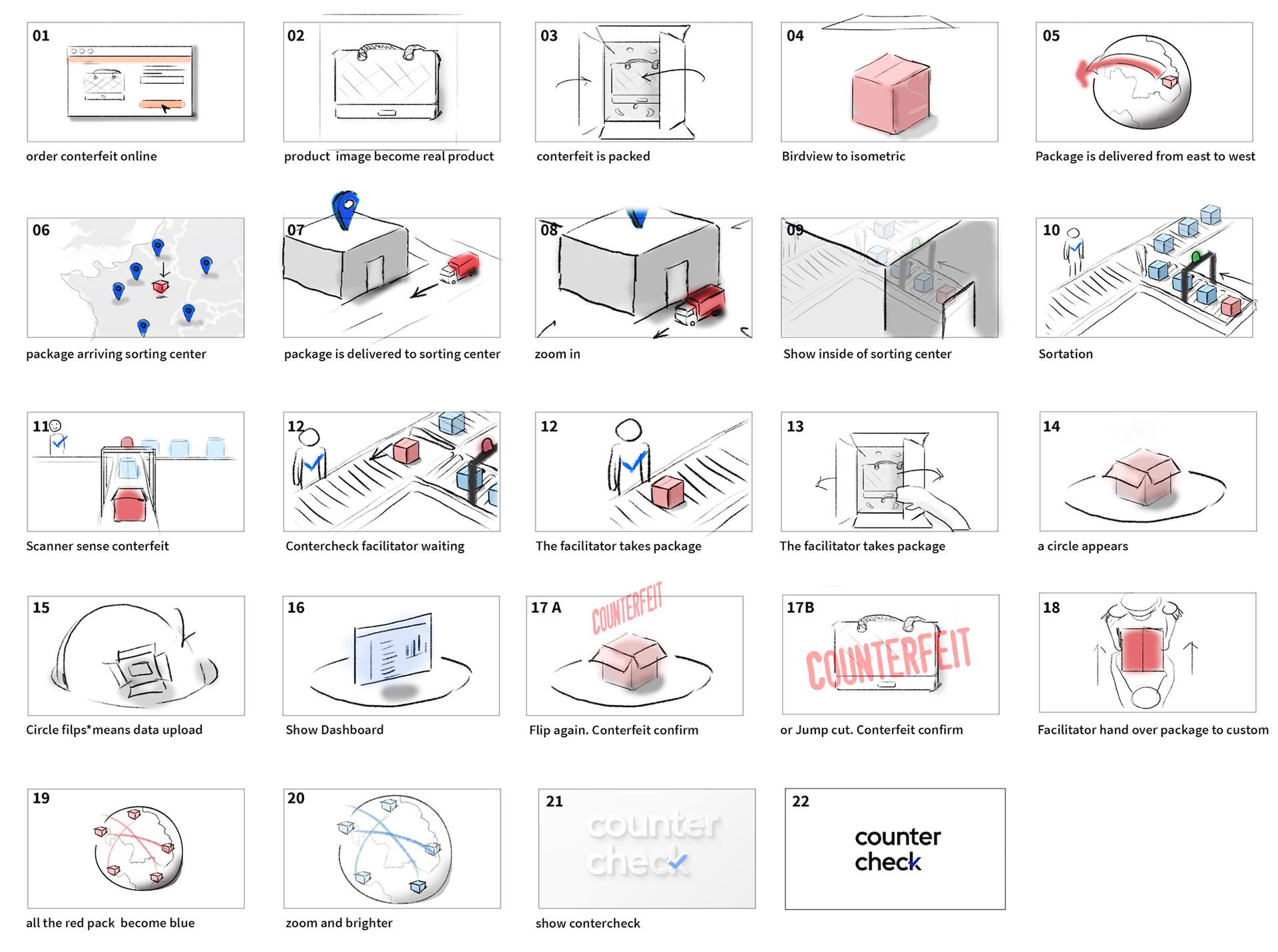 01
order conterfeit online

02
product image become real product

03
conterfeit is packed

04
Birdview to isometric

05
Package is delivered from east to west

06
package arriving sorting center

07
package is delivered to sorting center

08
zoom in

09
Show inside of sorting center

10
Sortation

11
Scanner sense conterfeit

12
Contercheck facilitator waiting

12
The facilitator takes package

13
The facilitator takes package

14
a circle appears

15
Circle filps*means data upload

16
Show Dashboard

17 A
COUNTERFEIT
Flip again. Conterfeit confirm

17B
COUNTERFEIT
or Jump cut. Conterfeit confirm

18
Facilitator hand over package to custom

19
all the red pack become blue

20
zoom and brighter

21
counter check
show contercheck

22
counter check