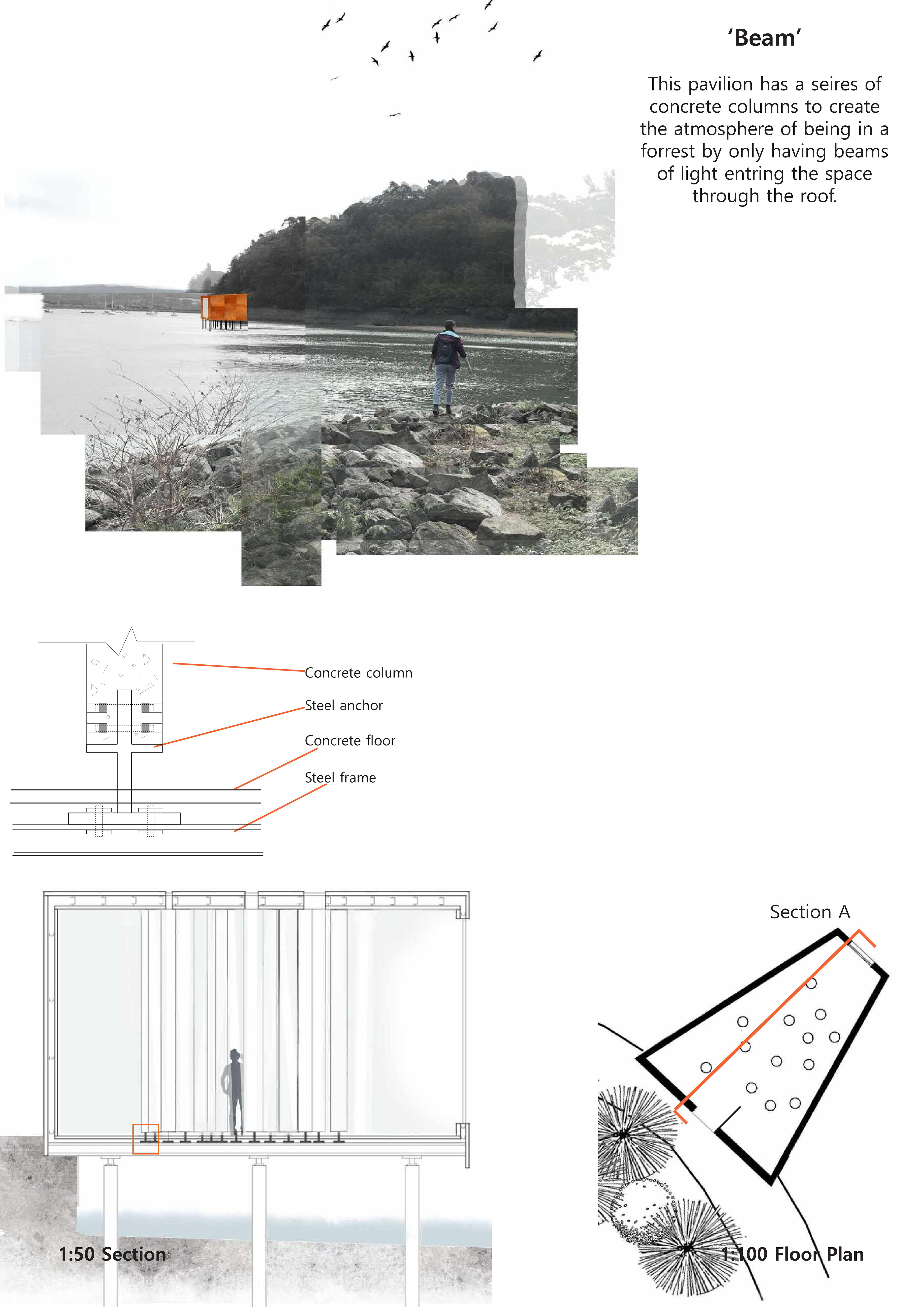 'Beam'

This pavilion has a seires of concrete columns to create the atmosphere of being in a forrest by only having beams of light entring the space through the roof.

Concrete column

Steel anchor

Concrete floor

Steel frame

Section A

1:50 Section

1:100 Floor Plan