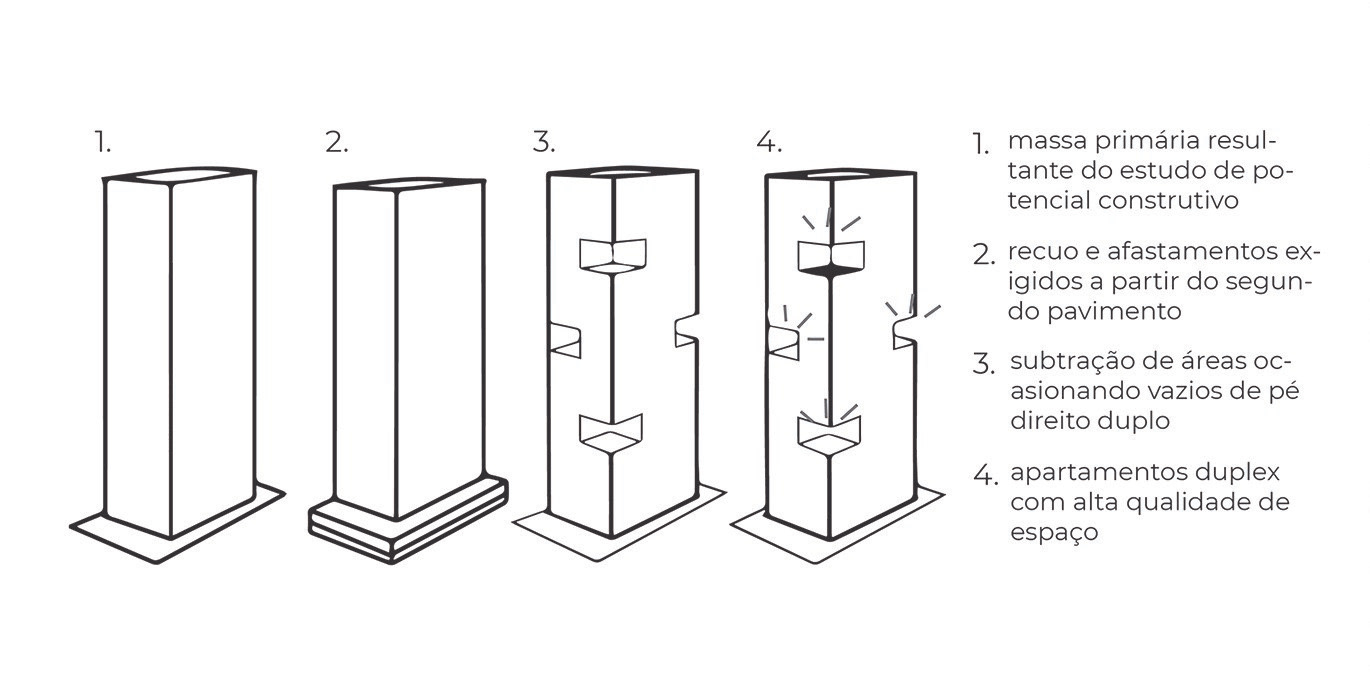 1.

2.

3.

4.

1. massa primária resultante do estudo de potencial construtivo

2. recuo e afastamentos exigidos a partir do segundo pavimento

3. subtração de áreas ocasionando vazios de pé direito duplo

4. apartamentos duplex com alta qualidade de espaço