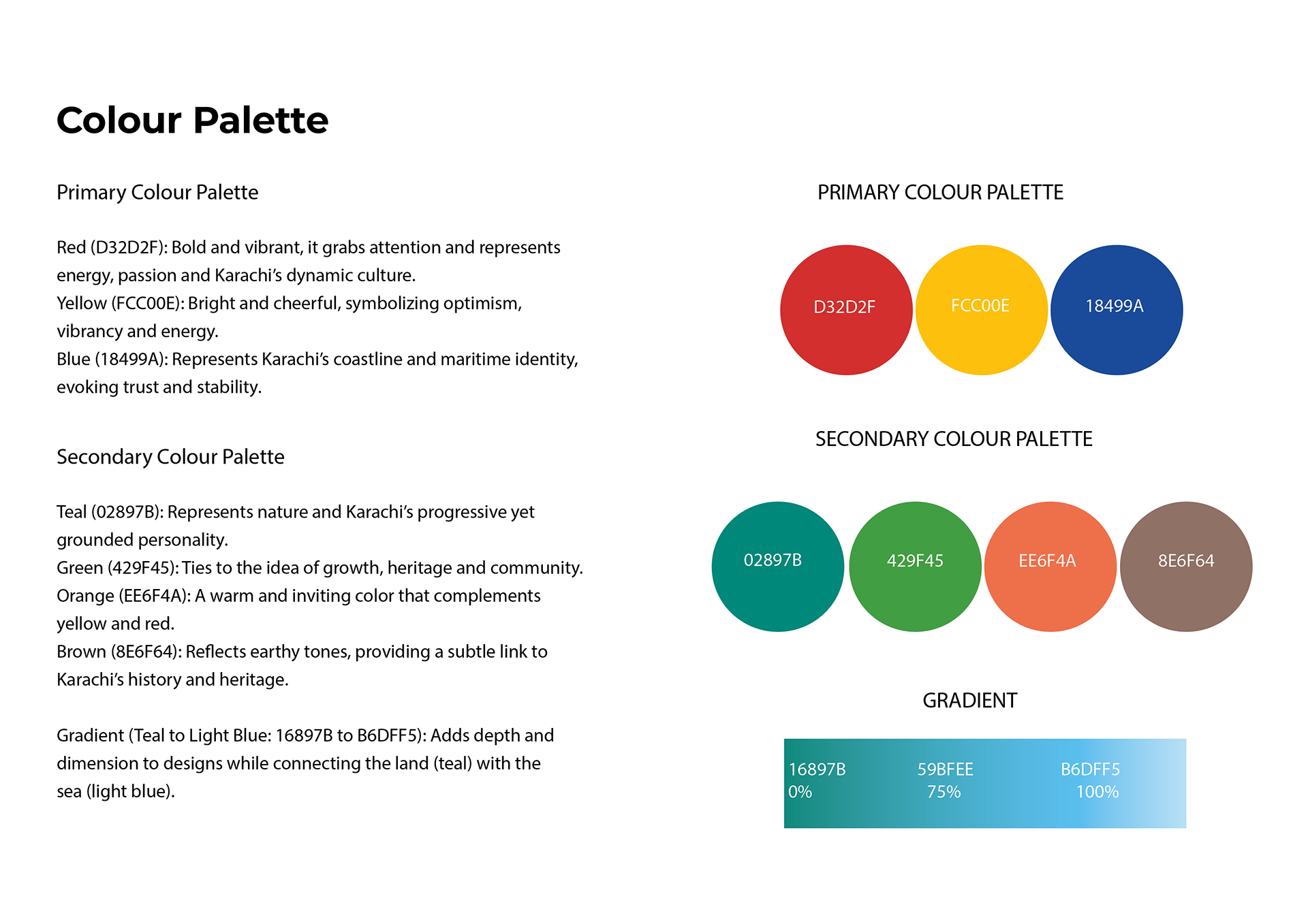 Colour Palette

Primary Colour Palette

Red (D32D2F): Bold and vibrant, it grabs attention and represents energy, passion and Karachi's dynamic culture.
Yellow (FCC00E): Bright and cheerful, symbolizing optimism, vibrancy and energy.
Blue (18499A): Represents Karachi's coastline and maritime identity, evoking trust and stability.

Secondary Colour Palette

Teal (02897B): Represents nature and Karachi's progressive yet grounded personality.
Green (429F45): Ties to the idea of growth, heritage and community.
Orange (EE6F4A): A warm and inviting color that complements yellow and red.
Brown (8E6F64): Reflects earthy tones, providing a subtle link to Karachi's history and heritage.

Gradient (Teal to Light Blue: 16897B to B6DFF5): Adds depth and dimension to designs while connecting the land (teal) with the sea (light blue).

PRIMARY COLOUR PALETTE

D32D2F
FCC00E
18499A

SECONDARY COLOUR PALETTE

02897B
429F45
EE6F4A
8E6F64

GRADIENT

16897B
0%
59BFEE
75%
B6DFF5
100%