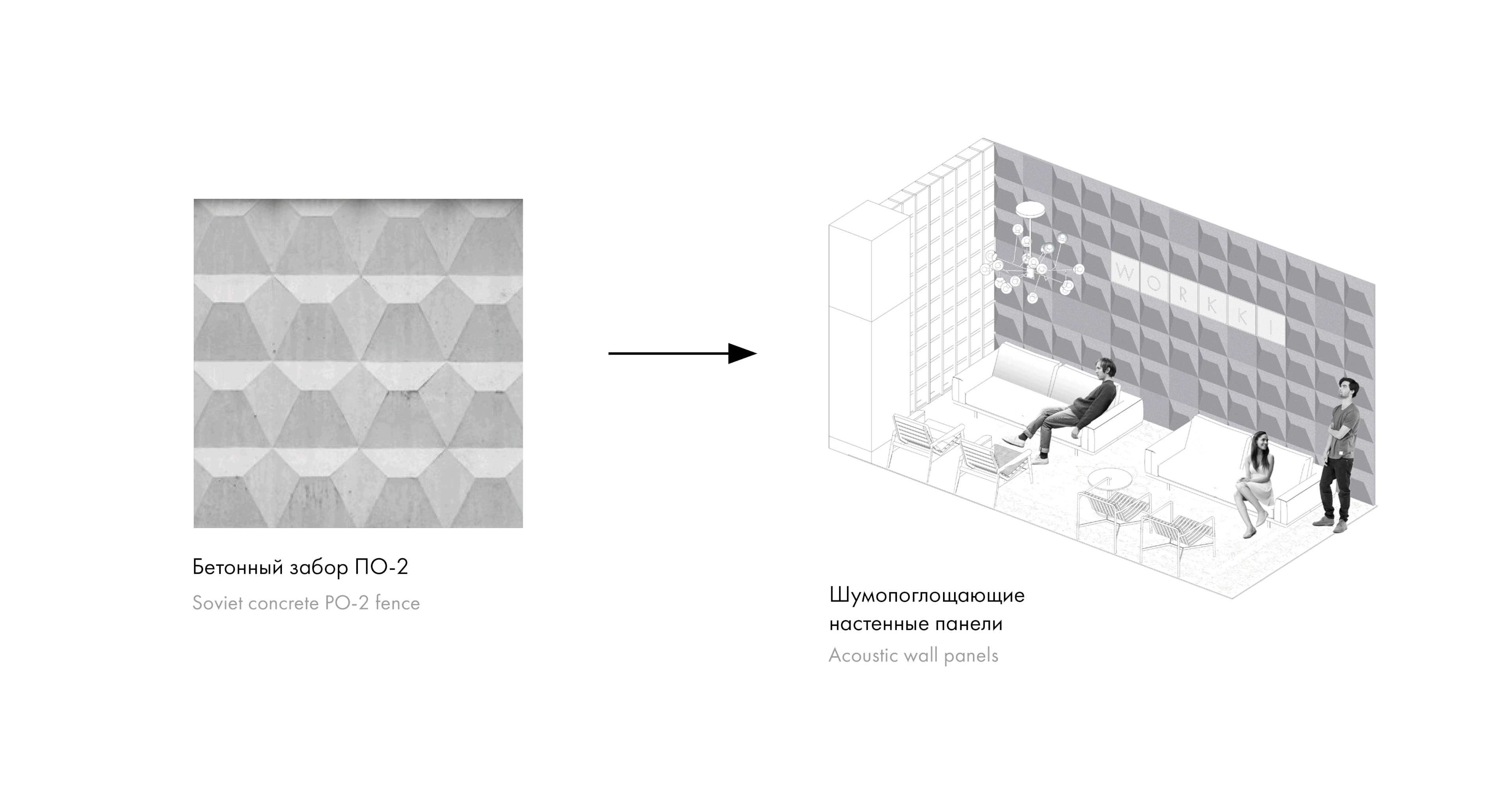 Бетонный забор ПО-2

Soviet concrete PO-2 fence

WORKKI

Шумопоглощающие настенные панели

Acoustic wall panels