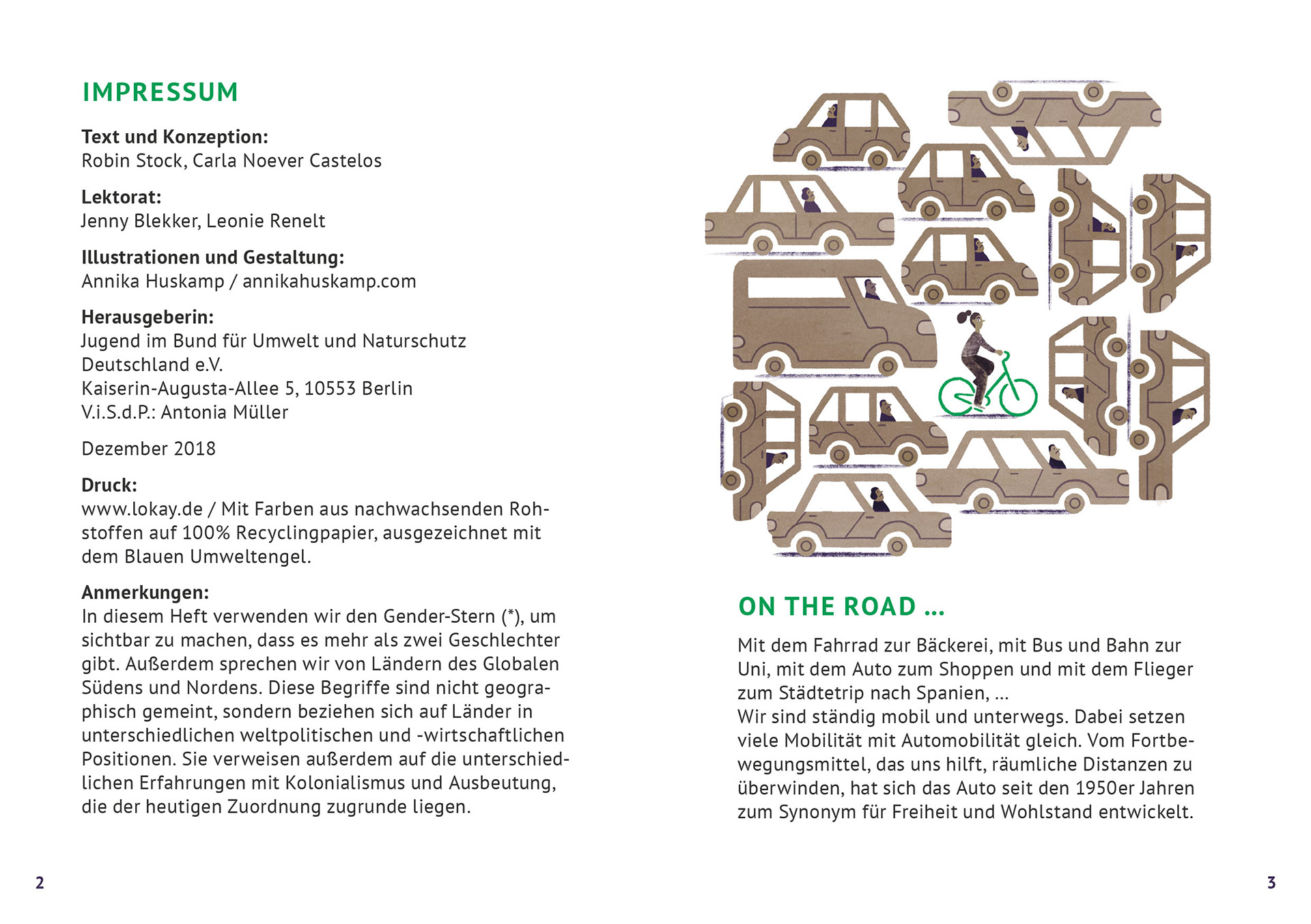 IMPRESSUM

Text und Konzeption:
Robin Stock, Carla Noever Castelos

Lektorat:
Jenny Blekker, Leonie Renelt

Illustrationen und Gestaltung:
Annika Huskamp / annikahuskamp.com

Herausgeberin:
Jugend im Bund für Umwelt und Naturschutz Deutschland e.V.
Kaiserin-Augusta-Allee 5, 10553 Berlin
V.i.S.d.P.: Antonia Müller

Dezember 2018

Druck:
www.lokay.de / Mit Farben aus nachwachsenden Rohstoffen auf 100% Recyclingpapier, ausgezeichnet mit dem Blauen Umweltengel.

Anmerkungen:
In diesem Heft verwenden wir den Gender-Stern (*), um sichtbar zu machen, dass es mehr als zwei Geschlechter gibt. Außerdem sprechen wir von Ländern des Globalen Südens und Nordens. Diese Begriffe sind nicht geographisch gemeint, sondern beziehen sich auf Länder in unterschiedlichen weltpolitischen und -wirtschaftlichen Positionen. Sie verweisen außerdem auf die unterschiedlichen Erfahrungen mit Kolonialismus und Ausbeutung, die der heutigen Zuordnung zugrunde liegen.

2

ON THE ROAD ...

Mit dem Fahrrad zur Bäckerei, mit Bus und Bahn zur Uni, mit dem Auto zum Shoppen und mit dem Flieger zum Städtetrip nach Spanien, ...
Wir sind ständig mobil und unterwegs. Dabei setzen viele Mobilität mit Automobilität gleich. Vom Fortbewegungsmittel, das uns hilft, räumliche Distanzen zu überwinden, hat sich das Auto seit den 1950er Jahren zum Synonym für Freiheit und Wohlstand entwickelt.

3