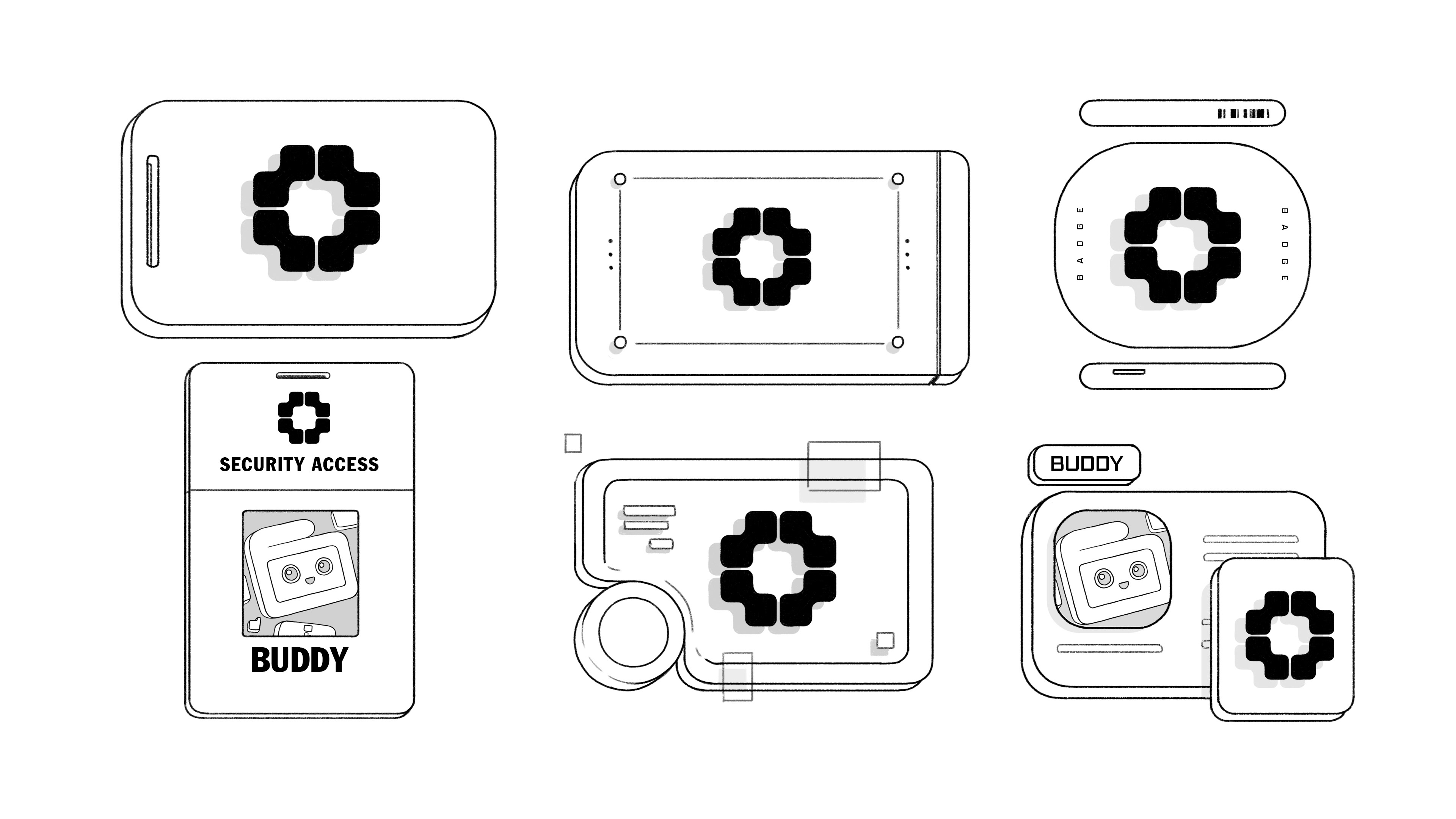 BADGE

BADGE

SECURITY ACCESS

BUDDY

BUDDY