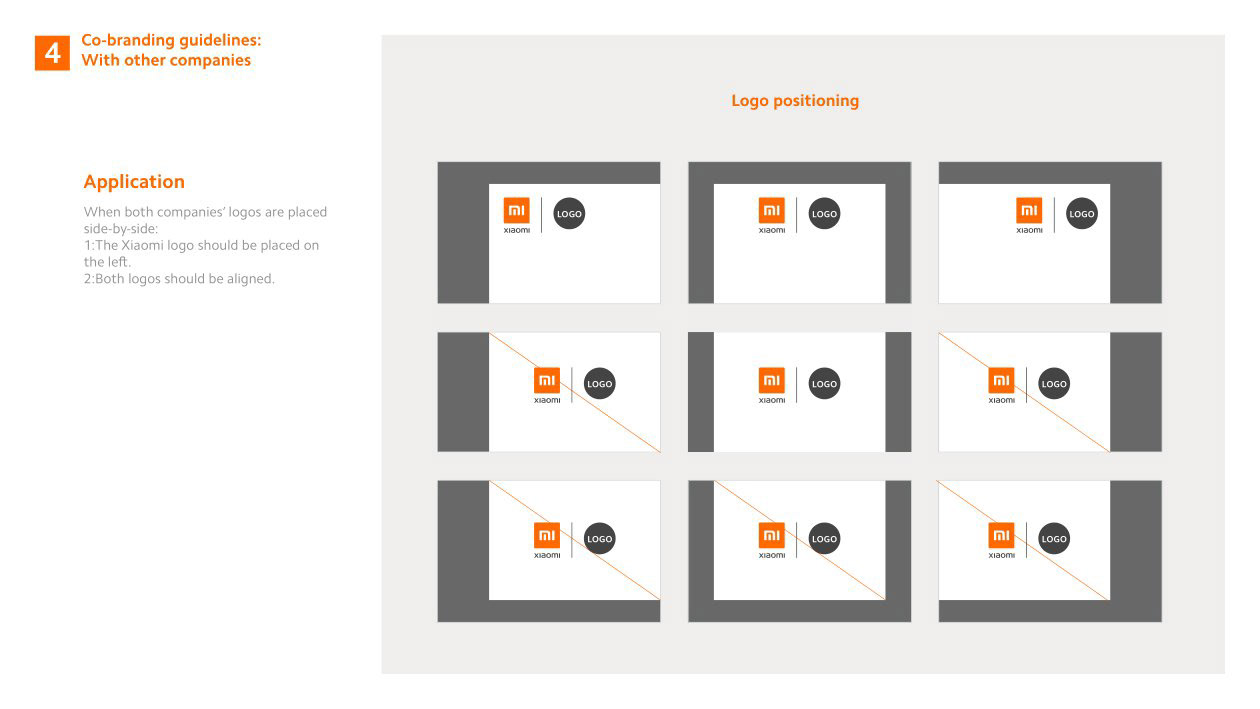 4 Co-branding guidelines: With other companies

Application

When both companies' logos are placed side-by-side:
1:The Xiaomi logo should be placed on the left.
2:Both logos should be aligned.

Logo positioning

mi xiaomi LOGO

mi xiaomi LOGO

mi xiaomi LOGO

mi xiaomi LOGO

mi xiaomi LOGO

mi xiaomi LOGO

mi xiaomi LOGO

mi xiaomi LOGO

mi xiaomi LOGO