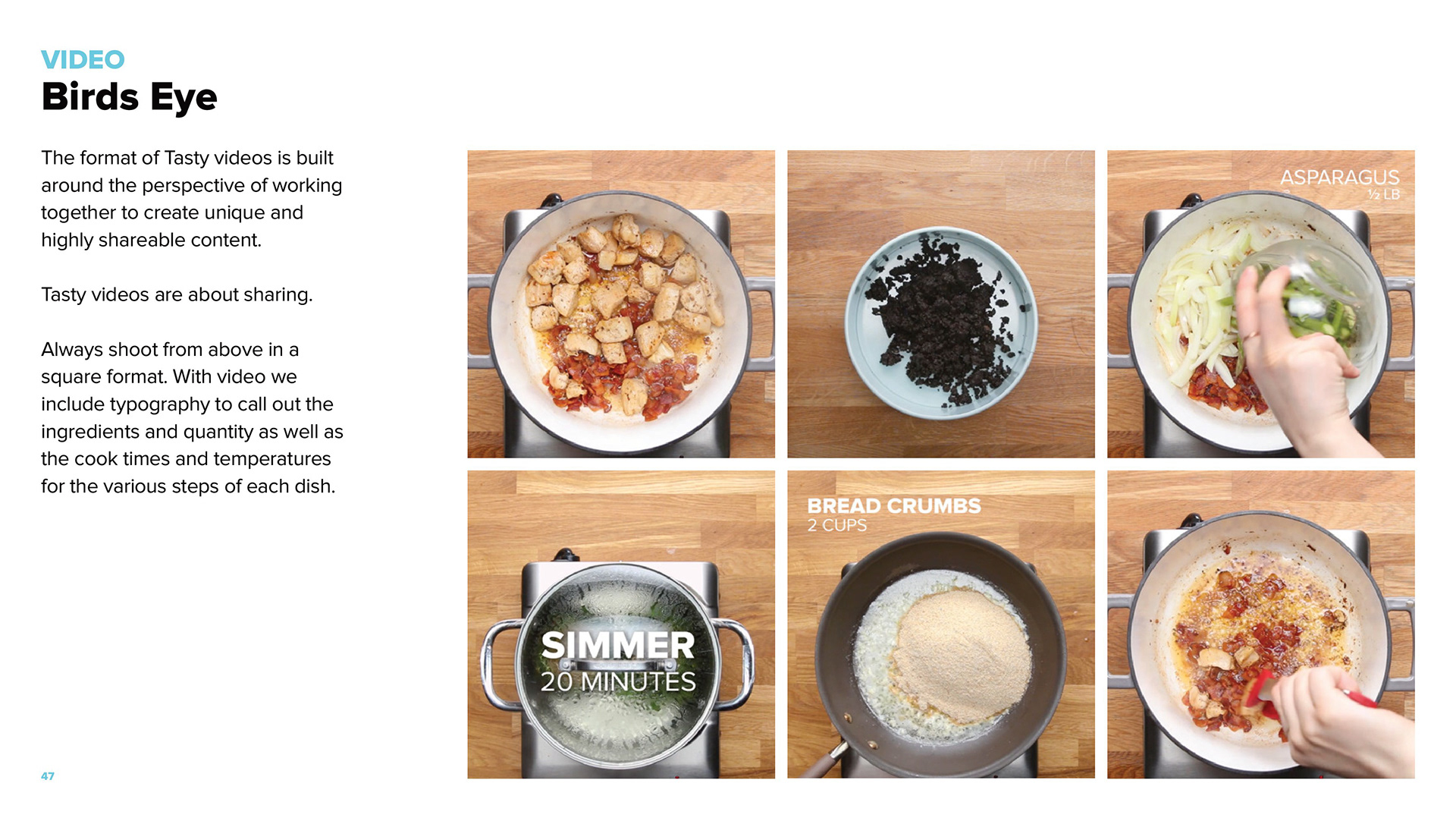 VIDEO
Birds Eye

The format of Tasty videos is built around the perspective of working together to create unique and highly shareable content.

Tasty videos are about sharing.

Always shoot from above in a square format. With video we include typography to call out the ingredients and quantity as well as the cook times and temperatures for the various steps of each dish.

ASPARAGUS
½ LB

SIMMER
20 MINUTES

BREAD CRUMBS
2 CUPS

47