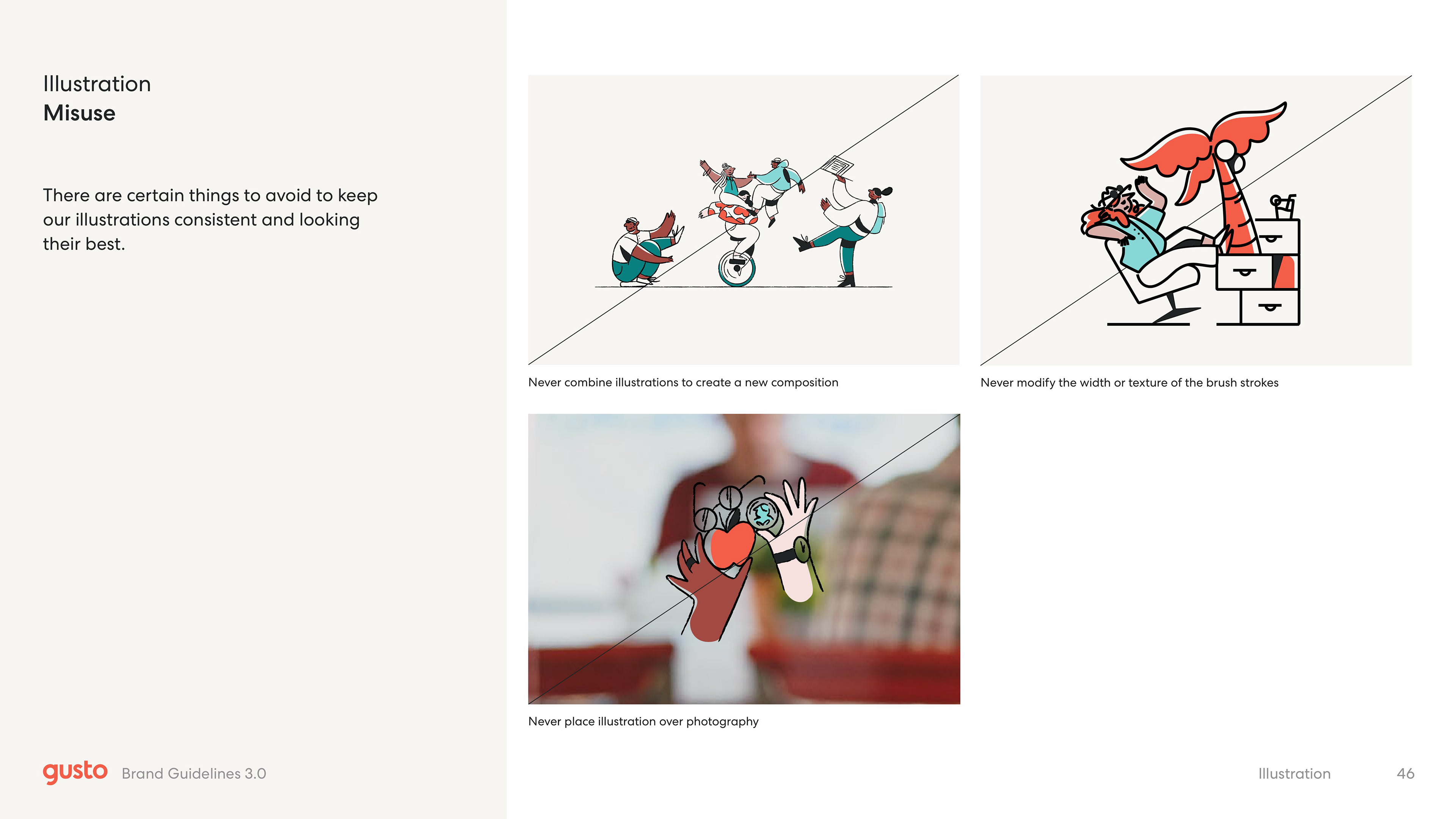 Illustration
Misuse

There are certain things to avoid to keep our illustrations consistent and looking their best.

Never combine illustrations to create a new composition

Never modify the width or texture of the brush strokes

Never place illustration over photography

gusto Brand Guidelines 3.0

Illustration 46