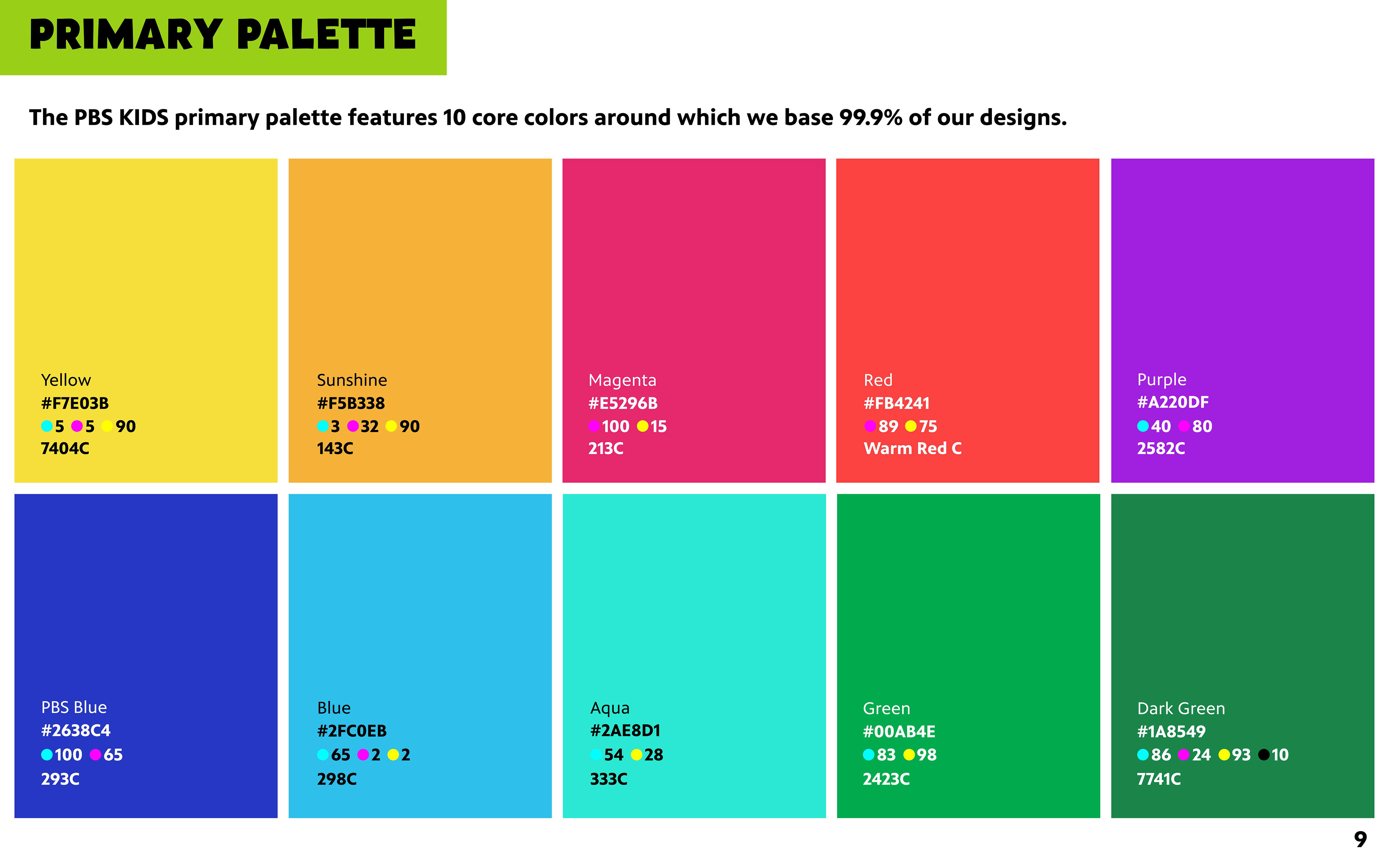 PRIMARY PALETTE

The PBS KIDS primary palette features 10 core colors around which we base 99.9% of our designs.

Yellow
#F7E03B
• 5 • 5 • 90
7404C

Sunshine
#F5B338
• 3 • 32 • 90
143C

Magenta
#E5296B
• 100 • 15
213C

Red
#FB4241
• 89 • 75
Warm Red C

Purple
#A220DF
• 40 • 80
2582C

PBS Blue
#2638C4
• 100 • 65
293C

Blue
#2FC0EB
• 65 • 2 • 2
298C

Aqua
#2AE8D1
• 54 • 28
333C

Green
#00AB4E
• 83 • 98
2423C

Dark Green
#1A8549
• 86 • 24 • 93 • 10
7741C

9