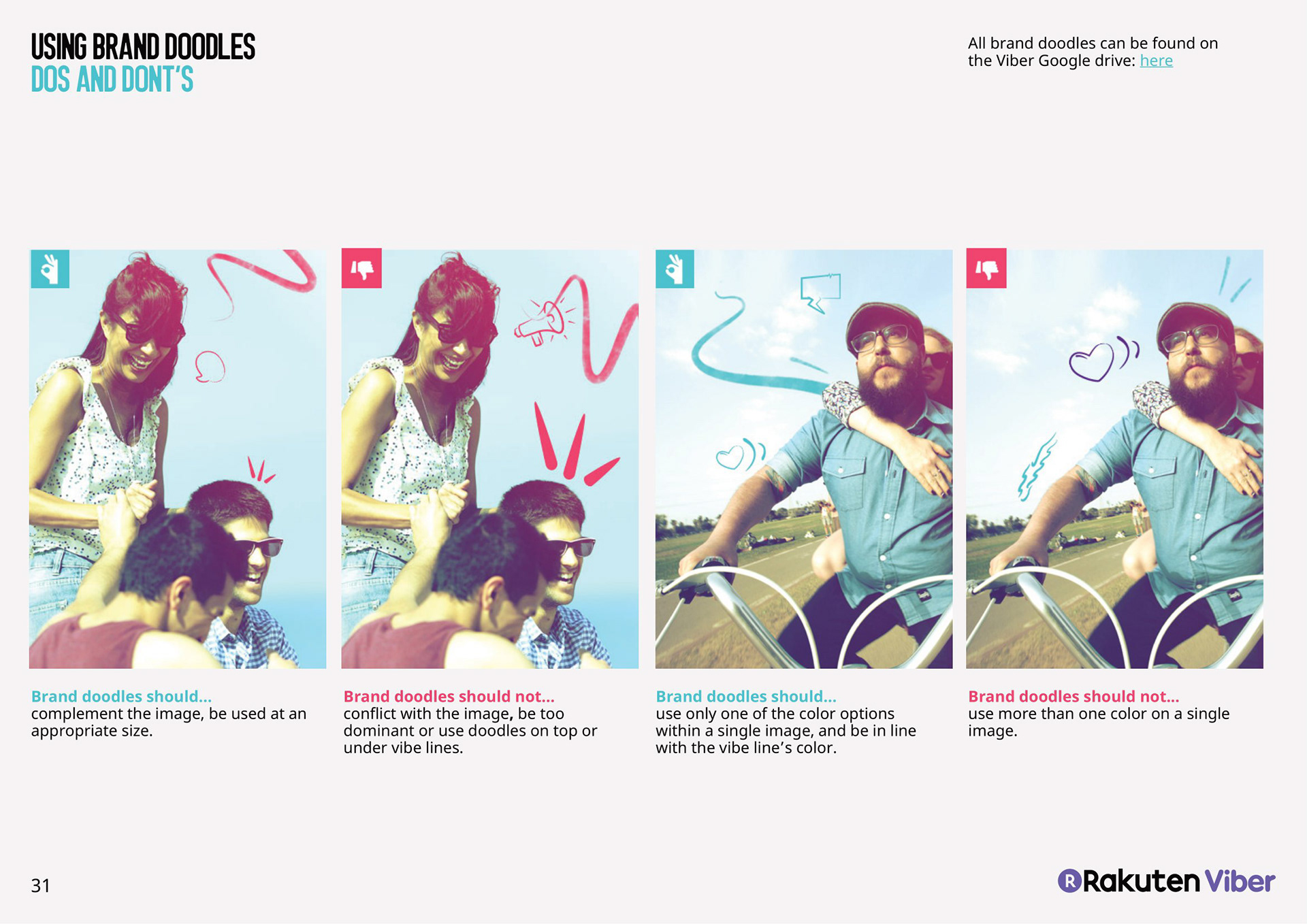 USING BRAND DOODLES
DOS AND DONT'S

All brand doodles can be found on the Viber Google drive: here

Brand doodles should...
complement the image, be used at an appropriate size.

Brand doodles should not...
conflict with the image, be too dominant or use doodles on top or under vibe lines.

Brand doodles should...
use only one of the color options within a single image, and be in line with the vibe line's color.

Brand doodles should not...
use more than one color on a single image.

31

Rakuten Viber