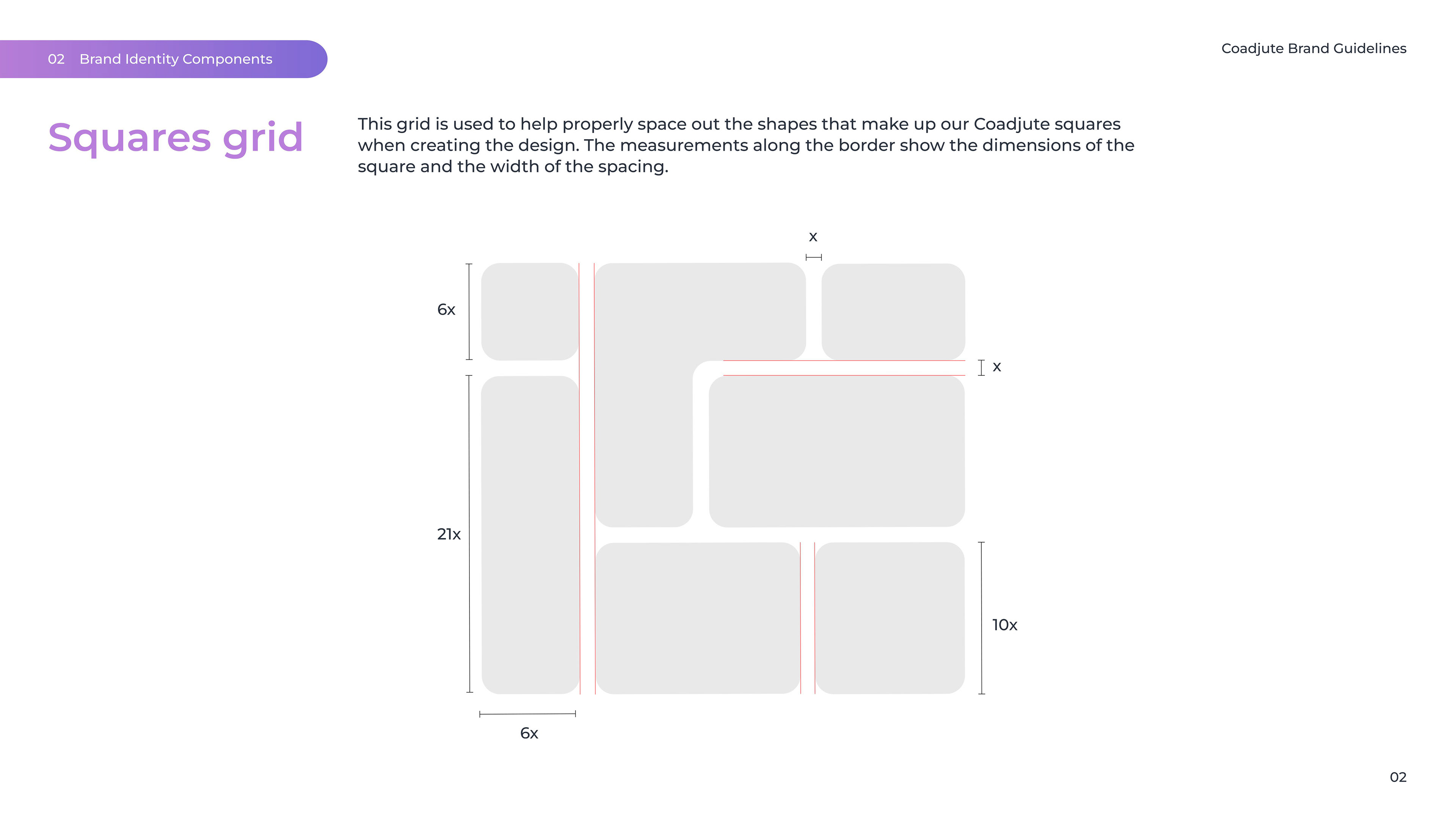 02 Brand Identity Components

Coadjute Brand Guidelines

Squares grid

This grid is used to help properly space out the shapes that make up our Coadjute squares when creating the design. The measurements along the border show the dimensions of the square and the width of the spacing.

x

6x

x

21x

10x

6x

02