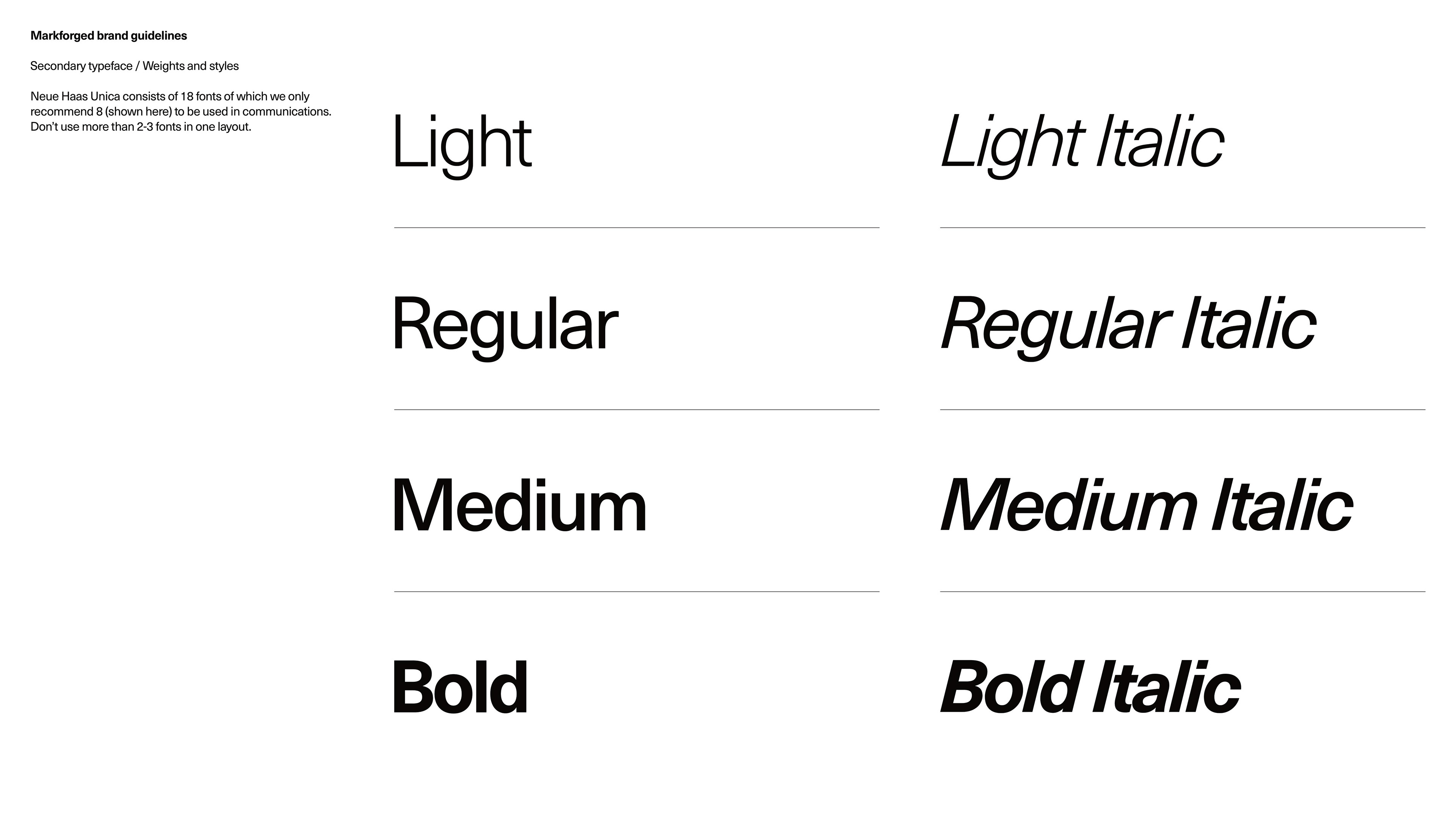 Markforged brand guidelines

Secondary typeface / Weights and styles

Neue Haas Unica consists of 18 fonts of which we only recommend 8 (shown here) to be used in communications. Don't use more than 2-3 fonts in one layout.

Light

Regular

Medium

Bold

Light Italic

Regular Italic

Medium Italic

Bold Italic