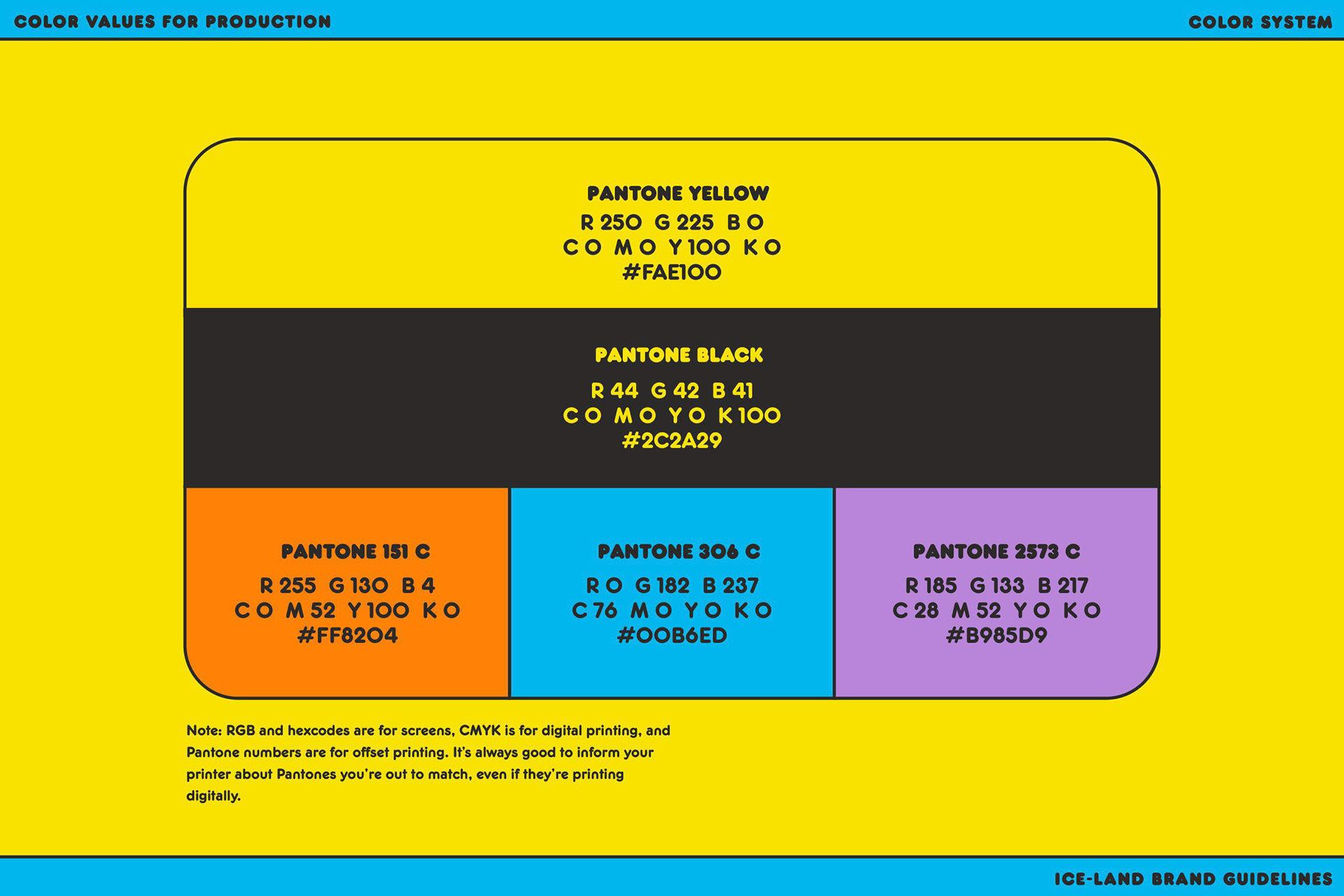 COLOR VALUES FOR PRODUCTION

COLOR SYSTEM

PANTONE YELLOW
R 250 G 225 B 0
C 0 M 0 Y 100 K 0
#FAE100

PANTONE BLACK
R 44 G 42 B 41
C 0 M 0 Y 0 K 100
#2C2A29

PANTONE 151 C
R 255 G 130 B 4
C 0 M 52 Y 100 K 0
#FF8204

PANTONE 306 C
R 0 G 182 B 237
C 76 M 0 Y 0 K 0
#00B6ED

PANTONE 2573 C
R 185 G 133 B 217
C 28 M 52 Y 0 K 0
#B985D9

Note: RGB and hexcodes are for screens, CMYK is for digital printing, and Pantone numbers are for offset printing. It's always good to inform your printer about Pantones you're out to match, even if they're printing digitally.

ICE-LAND BRAND GUIDELINES