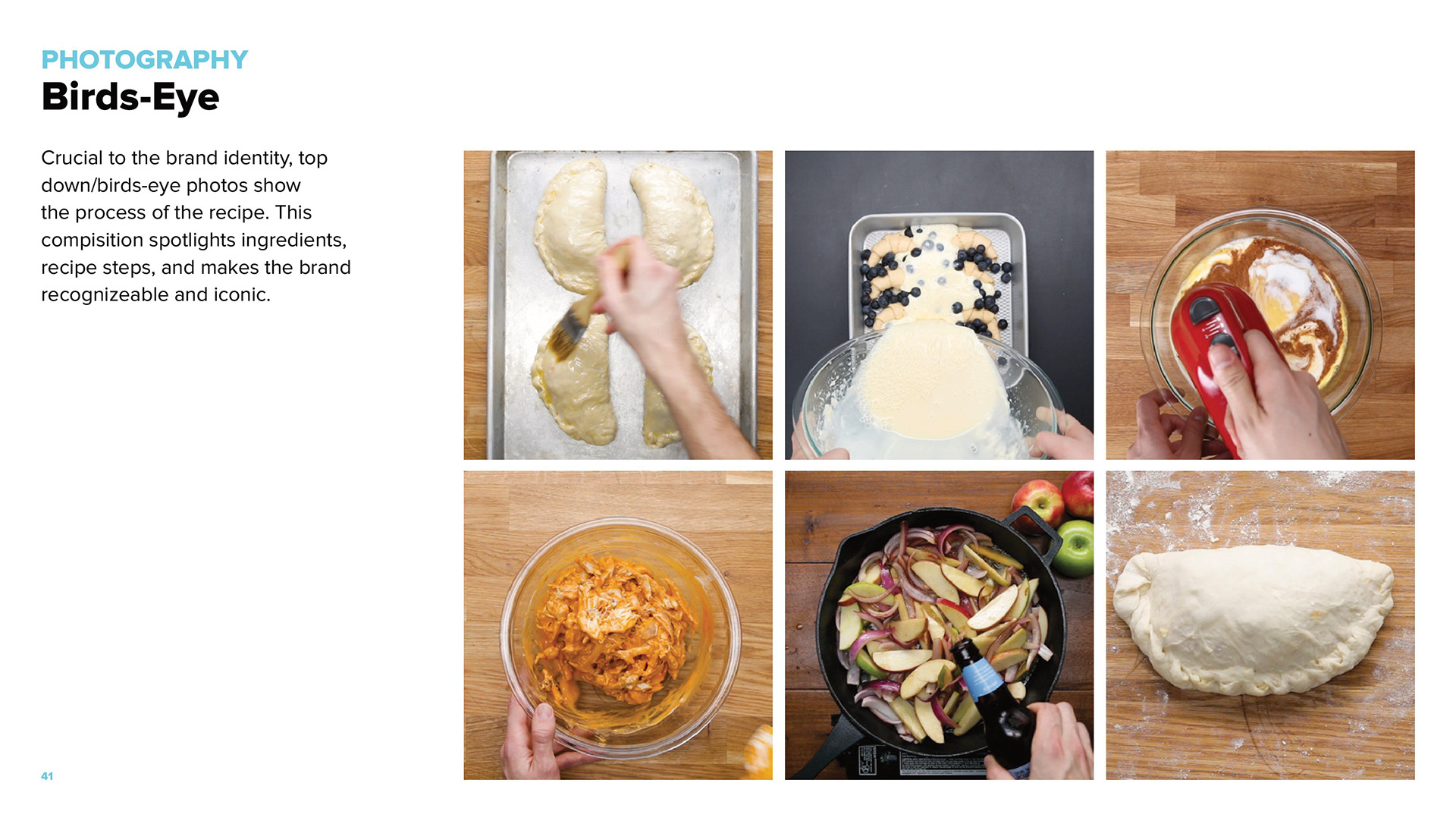 PHOTOGRAPHY
Birds-Eye

Crucial to the brand identity, top down/birds-eye photos show the process of the recipe. This compisition spotlights ingredients, recipe steps, and makes the brand recognizeable and iconic.

41