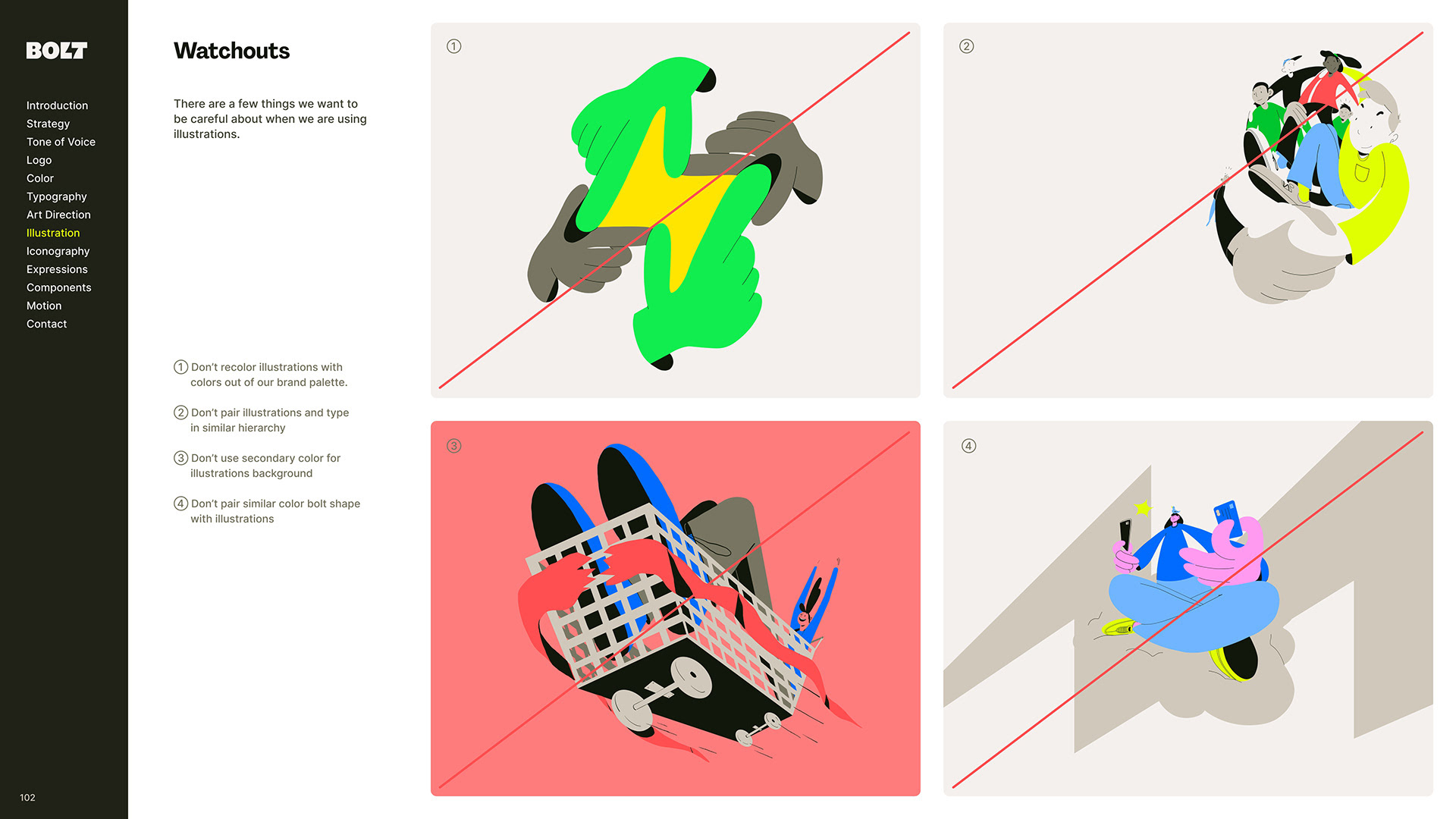 BOLT

Introduction
Strategy
Tone of Voice
Logo
Color
Typography
Art Direction
Illustration
Iconography
Expressions
Components
Motion
Contact

102

Watchouts

There are a few things we want to be careful about when we are using illustrations.

① Don't recolor illustrations with colors out of our brand palette.

② Don't pair illustrations and type in similar hierarchy

③ Don't use secondary color for illustrations background

④ Don't pair similar color bolt shape with illustrations

①

②

③

④