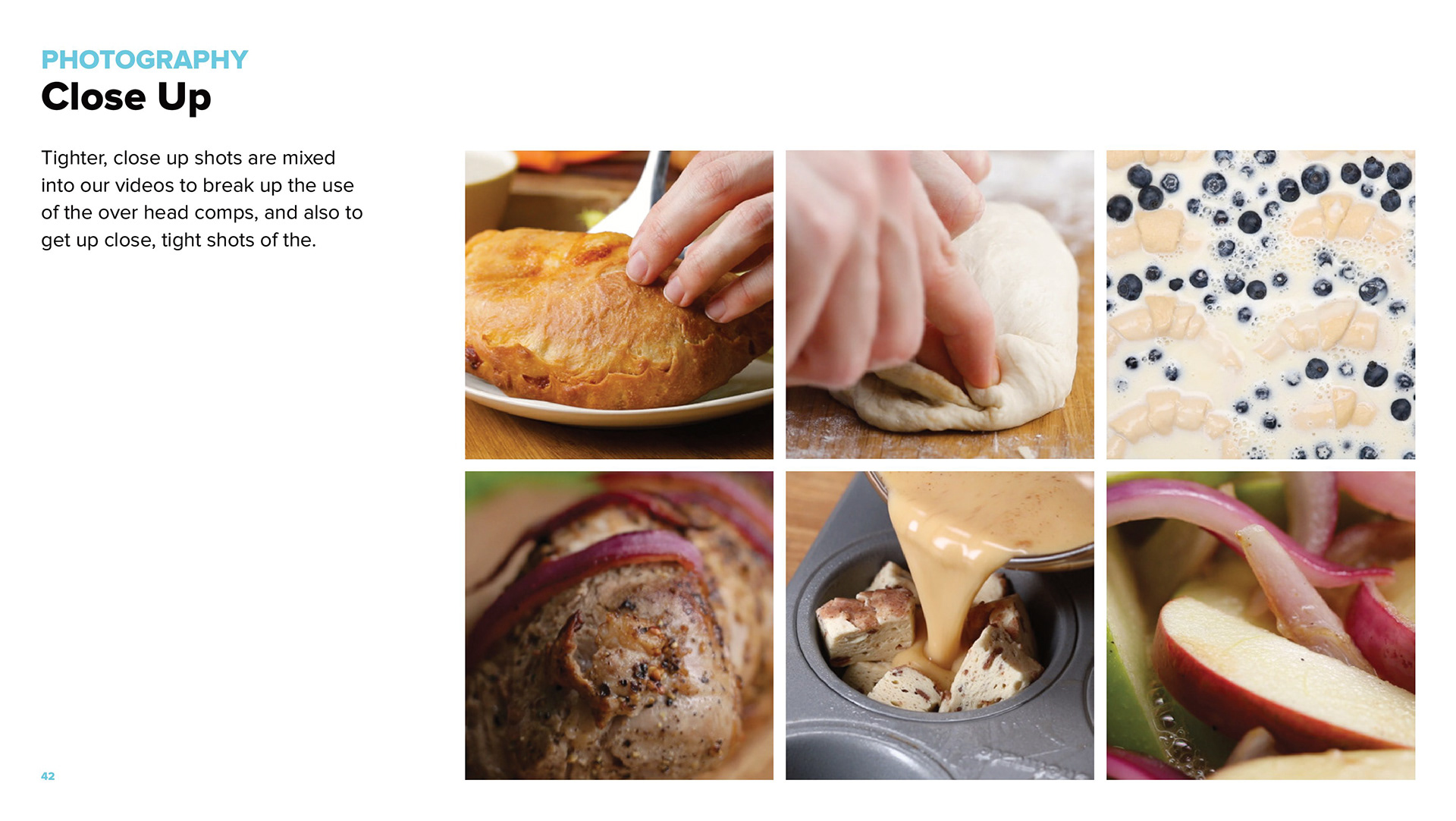 PHOTOGRAPHY
Close Up

Tighter, close up shots are mixed into our videos to break up the use of the over head comps, and also to get up close, tight shots of the.

42