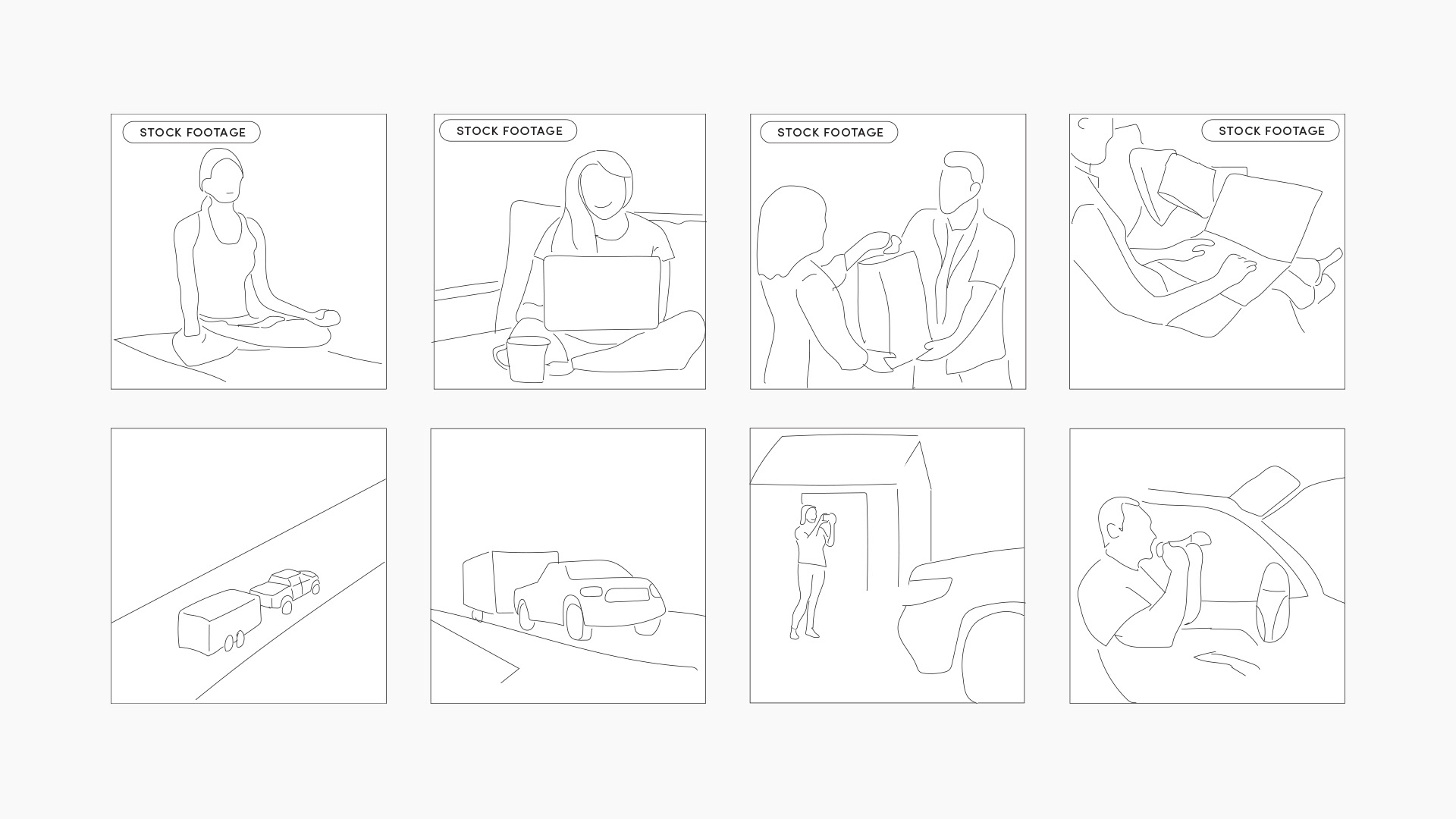 STOCK FOOTAGE

STOCK FOOTAGE

STOCK FOOTAGE

STOCK FOOTAGE