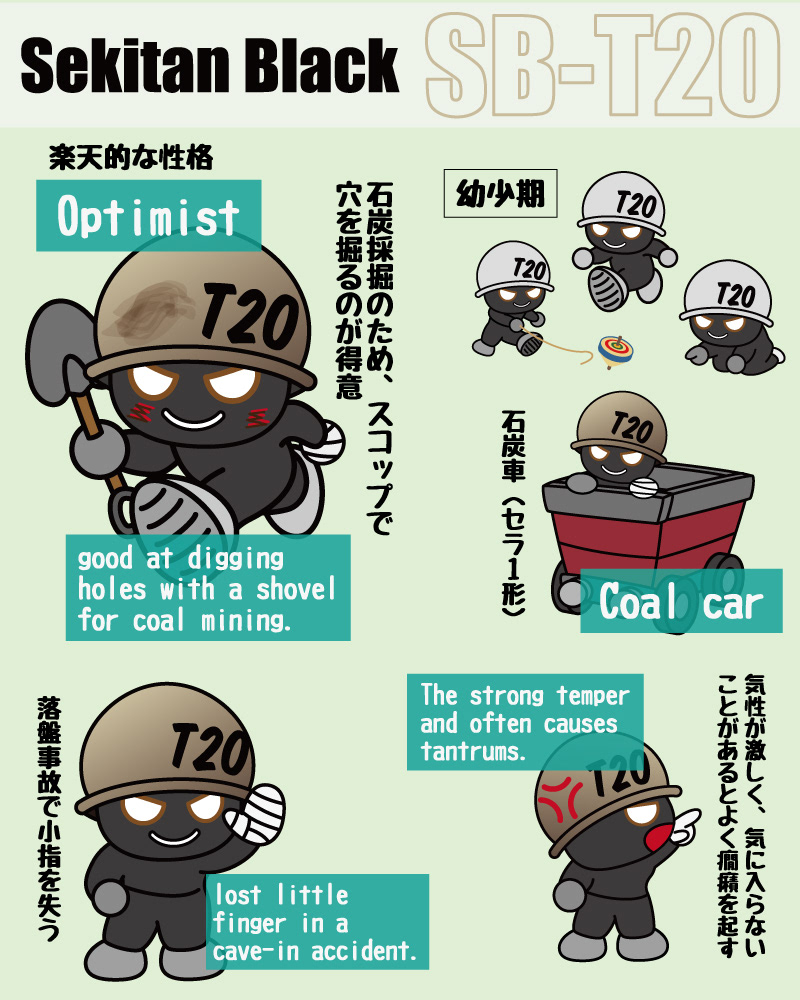 Sekitan Black SB-T20

楽天的な性格

Optimist

T20

石炭採掘のため、スコップで穴を掘るのが得意

good at digging holes with a shovel for coal mining.

幼少期

T20

T20

T20

石炭車（セラ1形）

T20

Coal car

落盤事故で小指を失う

T20

lost little finger in a cave-in accident.

The strong temper and often causes tantrums.

T20

気性が激しく、気に入らないことがあるとよく癇癪を起す