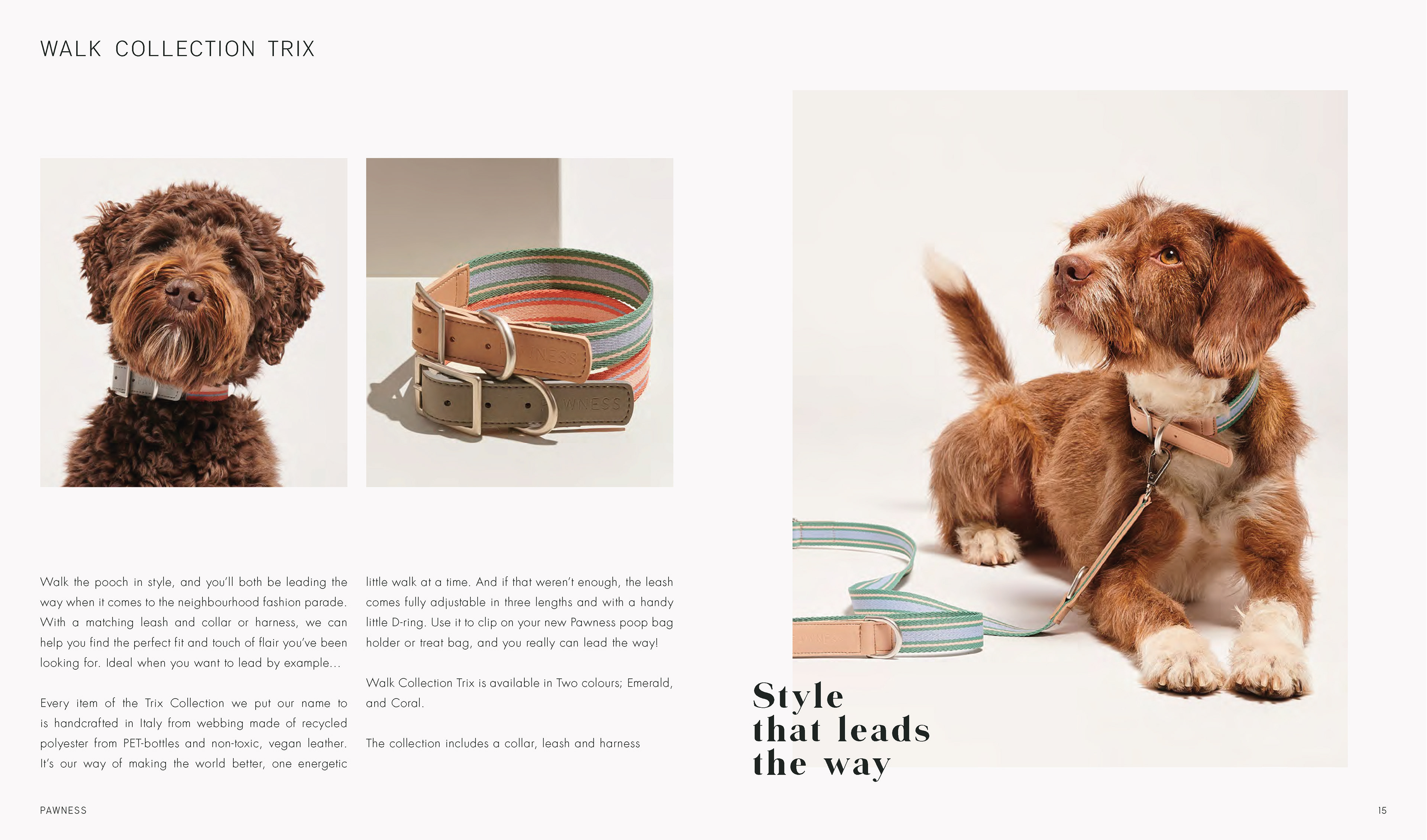 WALK COLLECTION TRIX

Walk the pooch in style, and you'll both be leading the way when it comes to the neighbourhood fashion parade. With a matching leash and collar or harness, we can help you find the perfect fit and touch of flair you've been looking for. Ideal when you want to lead by example...

Every item of the Trix Collection we put our name to is handcrafted in Italy from webbing made of recycled polyester from PET-bottles and non-toxic, vegan leather. It's our way of making the world better, one energetic little walk at a time. And if that weren't enough, the leash comes fully adjustable in three lengths and with a handy little D-ring. Use it to clip on your new Pawness poop bag holder or treat bag, and you really can lead the way!

Walk Collection Trix is available in Two colours; Emerald, and Coral.

The collection includes a collar, leash and harness

Style that leads the way

PAWNESS

15