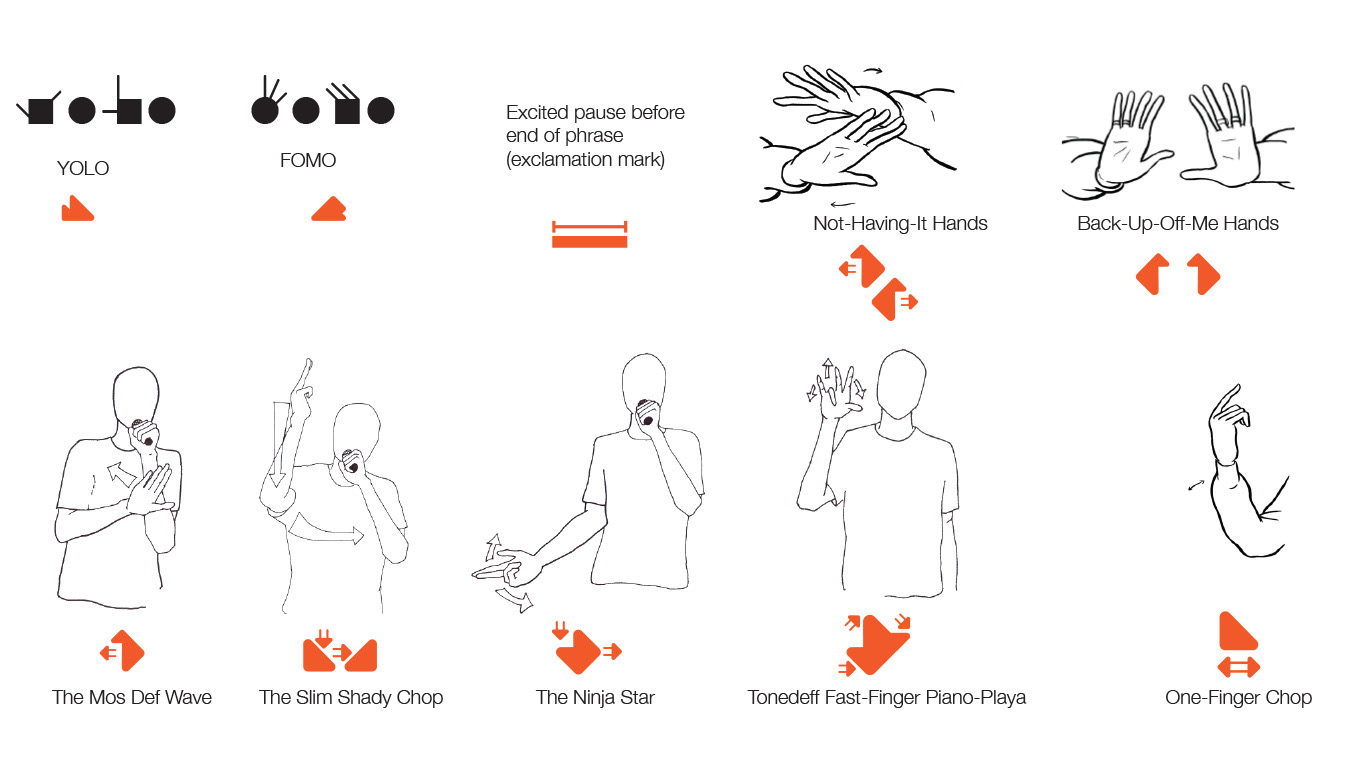 YOLO

FOMO

Excited pause before end of phrase (exclamation mark)

Not-Having-It Hands

Back-Up-Off-Me Hands

The Mos Def Wave

The Slim Shady Chop

The Ninja Star

Tonedeff Fast-Finger Piano-Playa

One-Finger Chop