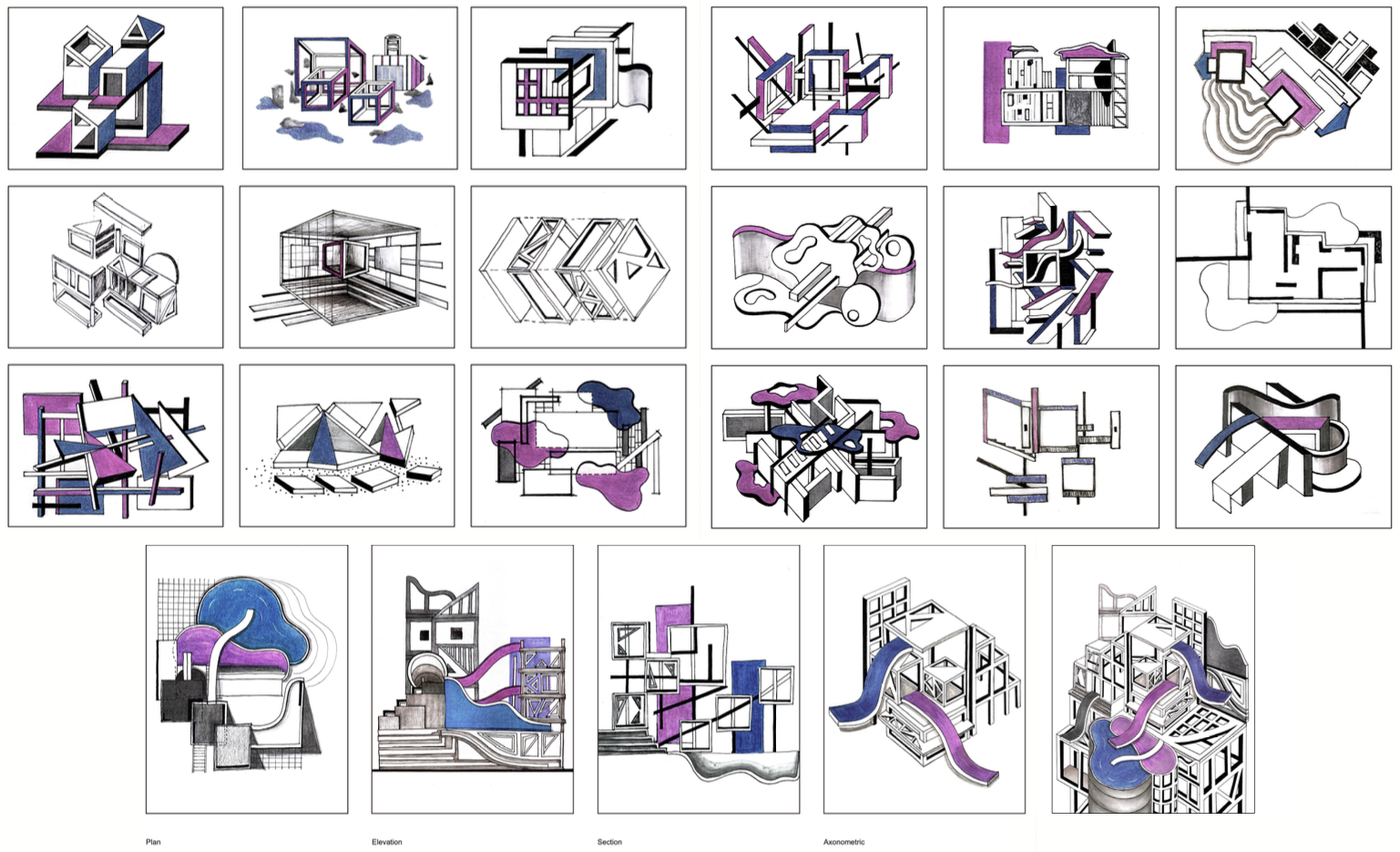 Plan

Elevation

Section

Axonometric