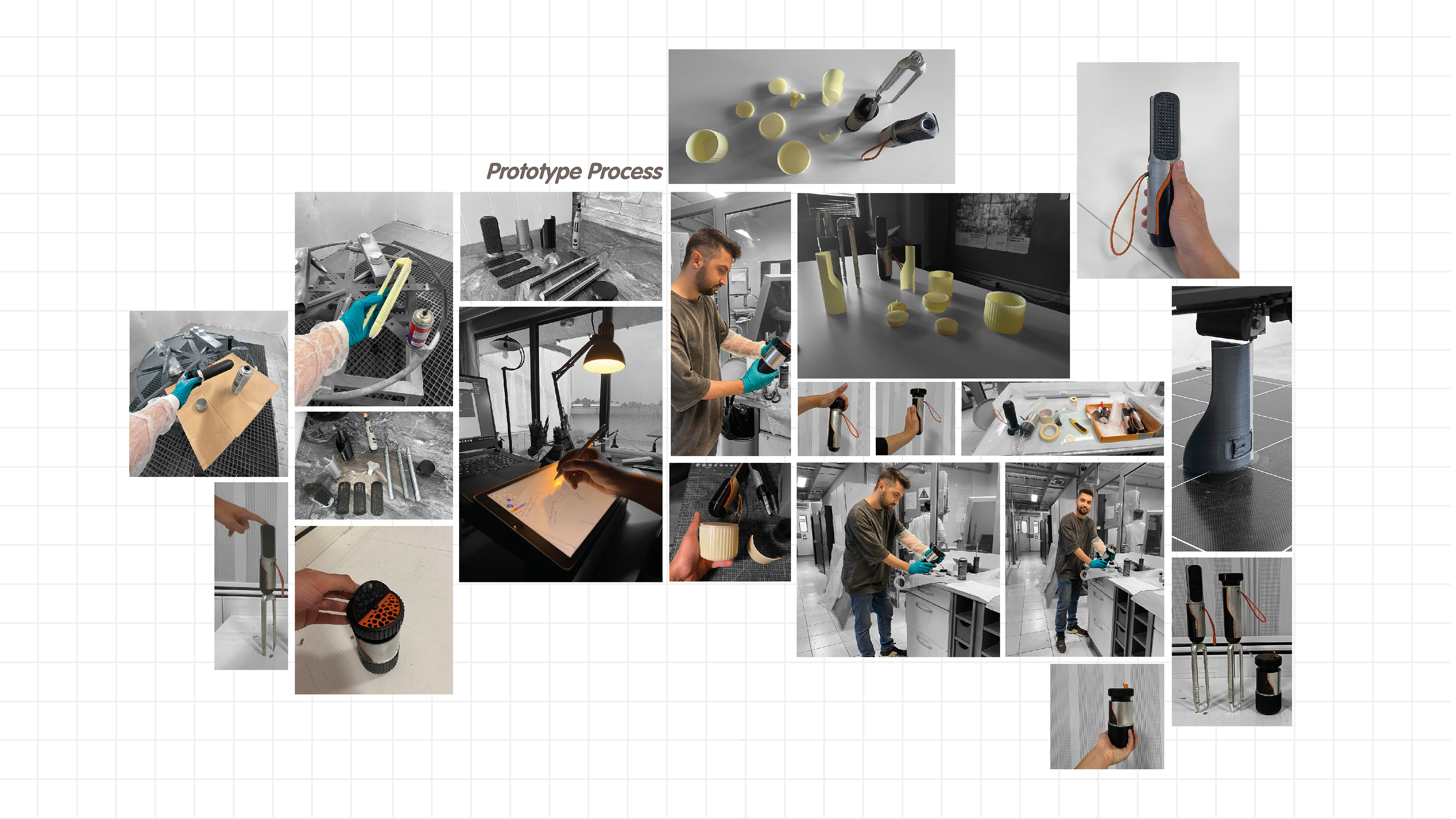 Prototype Process