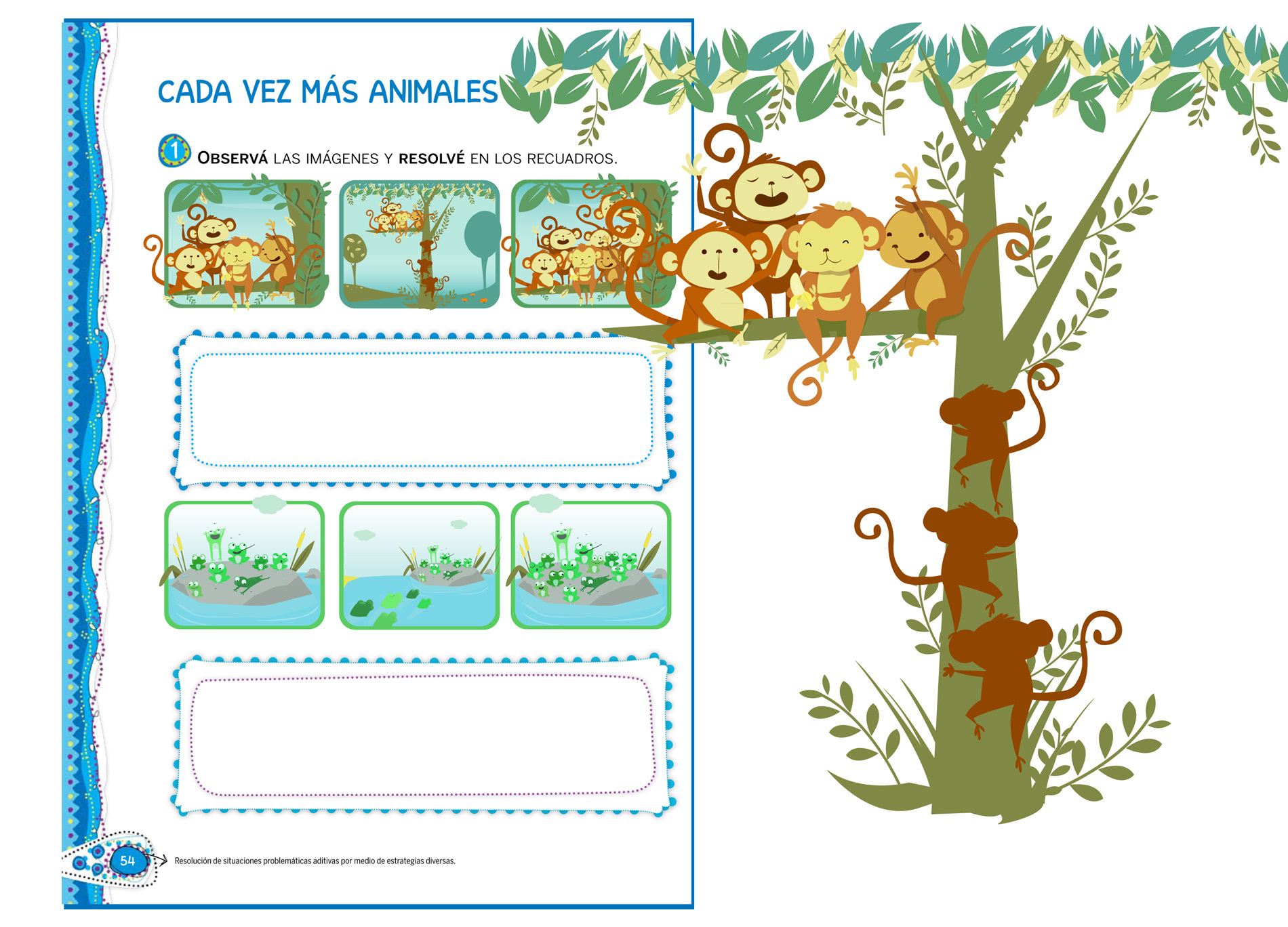 CADA VEZ MÁS ANIMALES

1 OBSERVÁ LAS IMÁGENES Y RESOLVÉ EN LOS RECUADROS.

54

Resolución de situaciones problemáticas aditivas por medio de estrategias diversas.