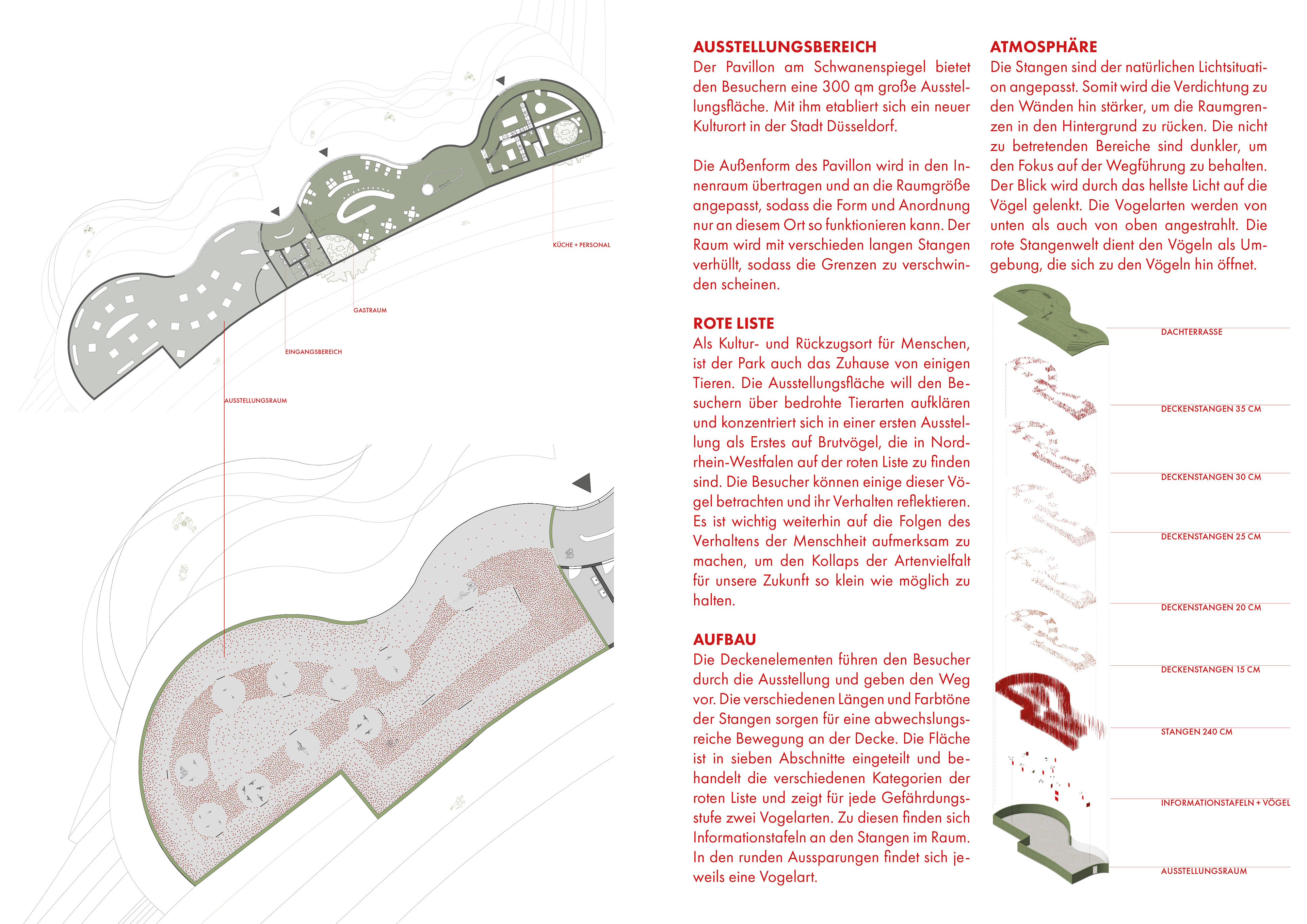 KÜCHE + PERSONAL

GASTRAUM

EINGANGSBEREICH

AUSSTELLUNGSRAUM

AUSSTELLUNGSBEREICH
Der Pavillon am Schwanenspiegel bietet den Besuchern eine 300 qm große Ausstellungsfläche. Mit ihm etabliert sich ein neuer Kulturort in der Stadt Düsseldorf.

Die Außenform des Pavillon wird in den Innenraum übertragen und an die Raumgröße angepasst, sodass die Form und Anordnung nur an diesem Ort so funktionieren kann. Der Raum wird mit verschieden langen Stangen verhüllt, sodass die Grenzen zu verschwinden scheinen.

ROTE LISTE
Als Kultur- und Rückzugsort für Menschen, ist der Park auch das Zuhause von einigen Tieren. Die Ausstellungsfläche will den Besuchern über bedrohte Tierarten aufklären und konzentriert sich in einer ersten Ausstellung als Erstes auf Brutvögel, die in Nordrhein-Westfalen auf der roten Liste zu finden sind. Die Besucher können einige dieser Vögel betrachten und ihr Verhalten reflektieren. Es ist wichtig weiterhin auf die Folgen des Verhaltens der Menschheit aufmerksam zu machen, um den Kollaps der Artenvielfalt für unsere Zukunft so klein wie möglich zu halten.

AUFBAU
Die Deckenelementen führen den Besucher durch die Ausstellung und geben den Weg vor. Die verschiedenen Längen und Farbtöne der Stangen sorgen für eine abwechslungsreiche Bewegung an der Decke. Die Fläche ist in sieben Abschnitte eingeteilt und behandelt die verschiedenen Kategorien der roten Liste und zeigt für jede Gefährdungsstufe zwei Vogelarten. Zu diesen finden sich Informationstafeln an den Stangen im Raum. In den runden Aussparungen findet sich jeweils eine Vogelart.

ATMOSPHÄRE
Die Stangen sind der natürlichen Lichtsituation angepasst. Somit wird die Verdichtung zu den Wänden hin stärker, um die Raumgrenzen in den Hintergrund zu rücken. Die nicht zu betretenden Bereiche sind dunkler, um den Fokus auf der Wegführung zu behalten. Der Blick wird durch das hellste Licht auf die Vögel gelenkt. Die Vogelarten werden von unten als auch von oben angestrahlt. Die rote Stangenwelt dient den Vögeln als Umgebung, die sich zu den Vögeln hin öffnet.

DACHTERRASSE

DECKENSTANGEN 35 CM

DECKENSTANGEN 30 CM

DECKENSTANGEN 25 CM

DECKENSTANGEN 20 CM

DECKENSTANGEN 15 CM

STANGEN 240 CM

INFORMATIONSTAFELN + VÖGEL

AUSSTELLUNGSRAUM