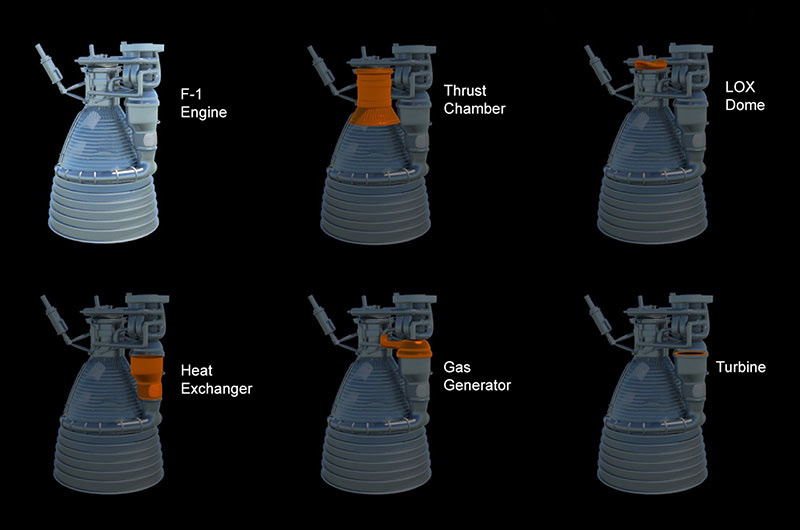 F-1
Engine

Thrust
Chamber

LOX
Dome

Heat
Exchanger

Gas
Generator

Turbine