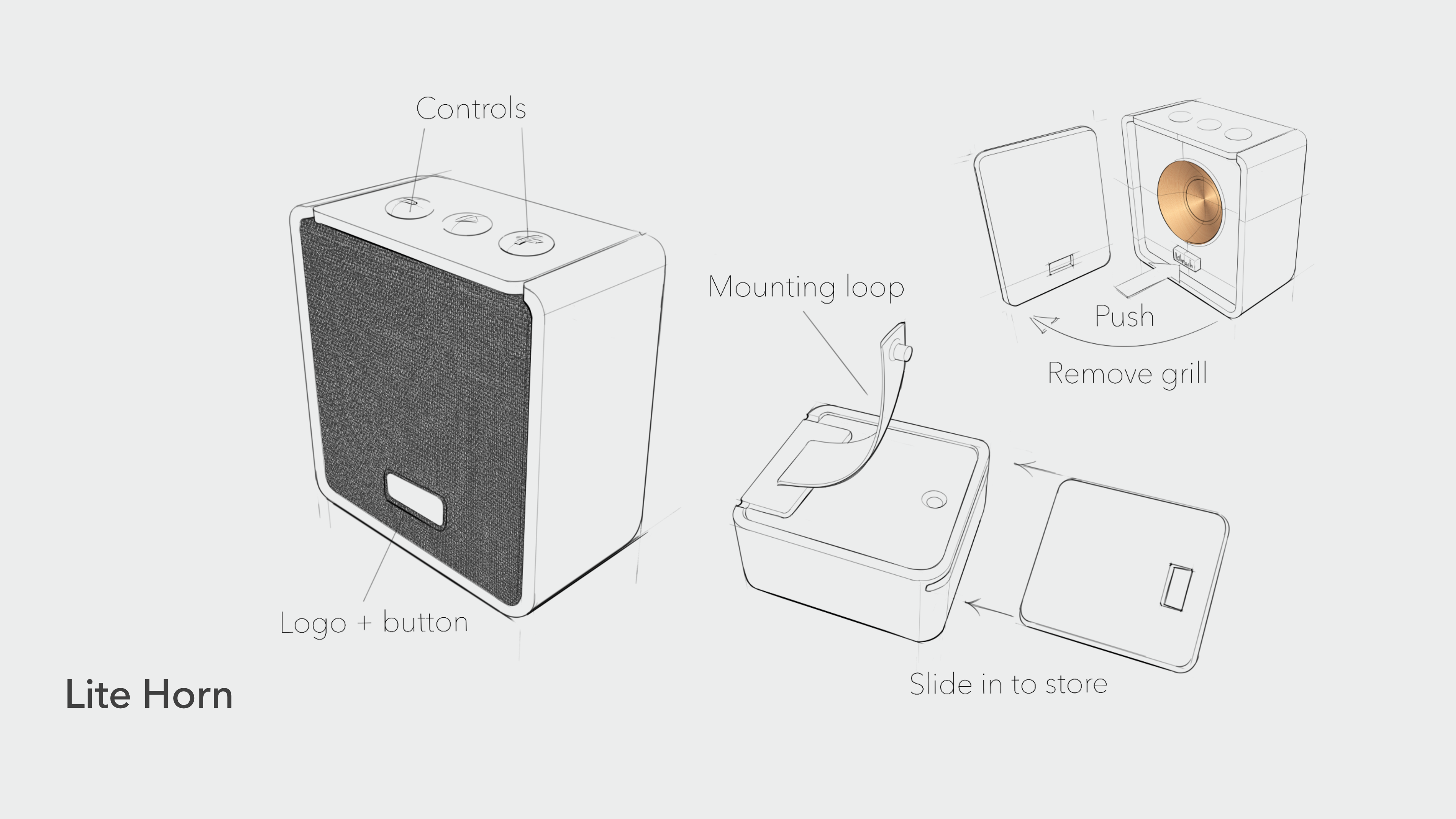 Controls

Mounting loop

Push

Remove grill

Logo + button

Slide in to store

Lite Horn