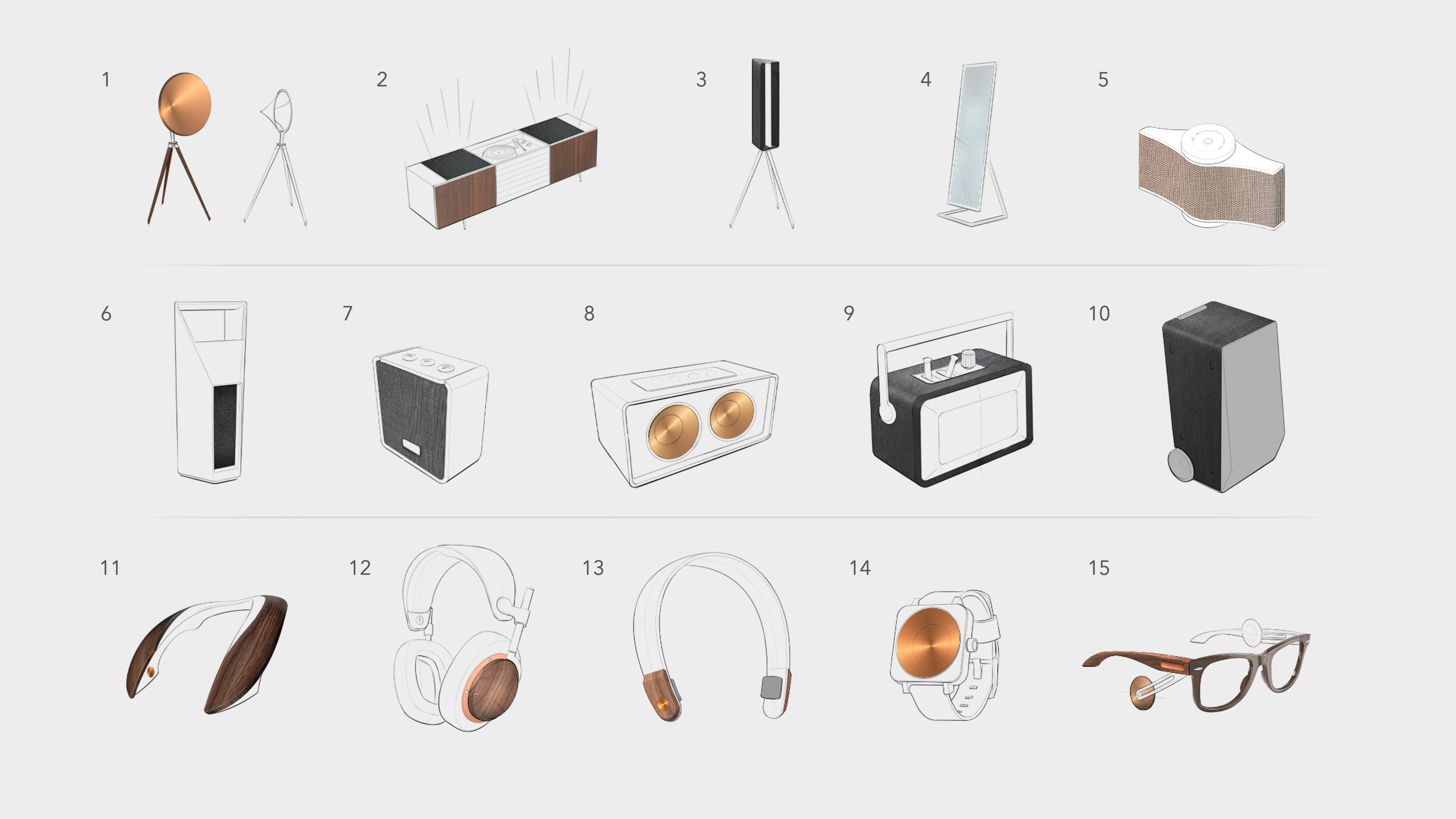 1 2 3 4 5

6 7 8 9 10

11 12 13 14 15