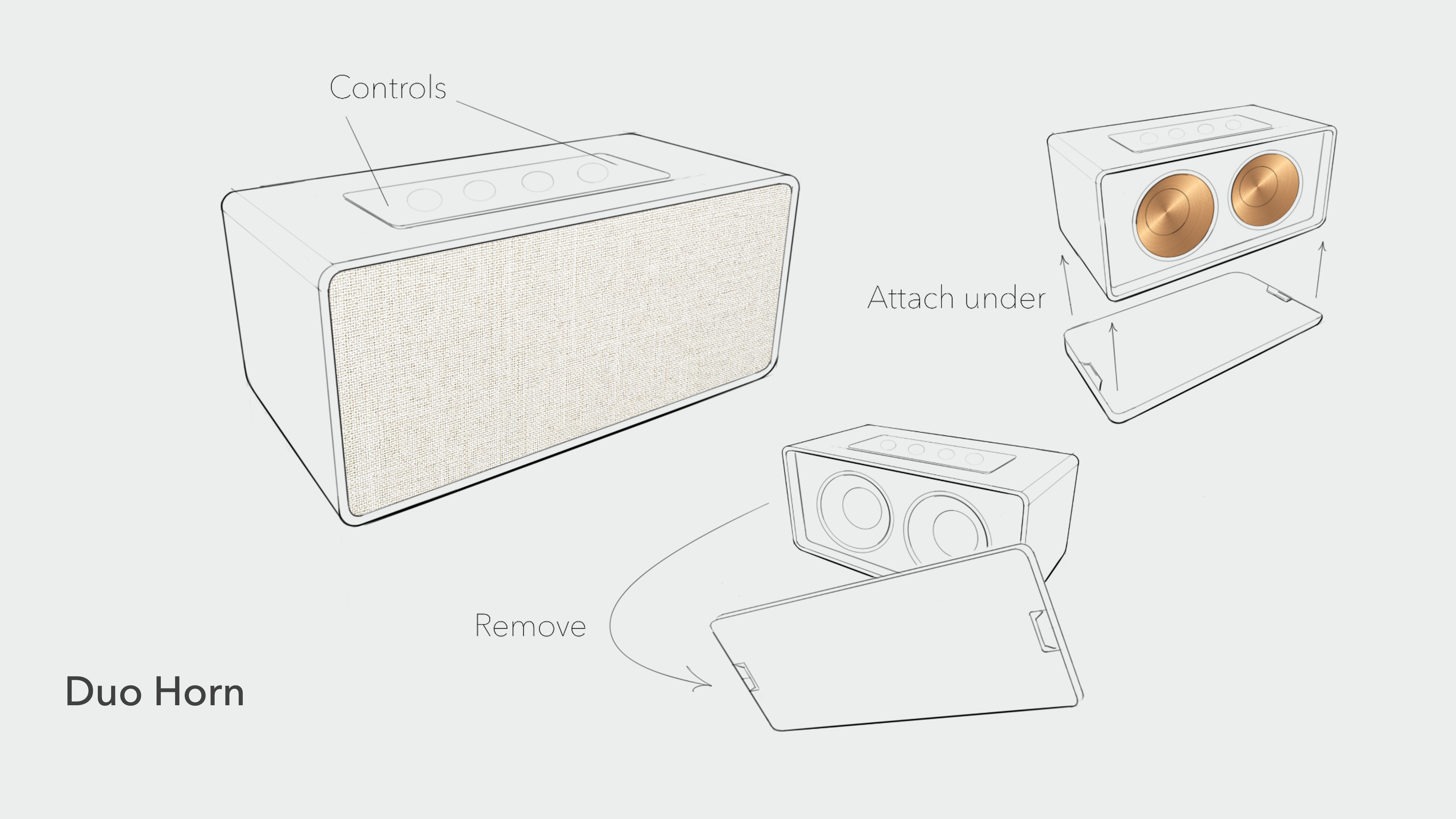 Controls

Attach under

Remove

Duo Horn