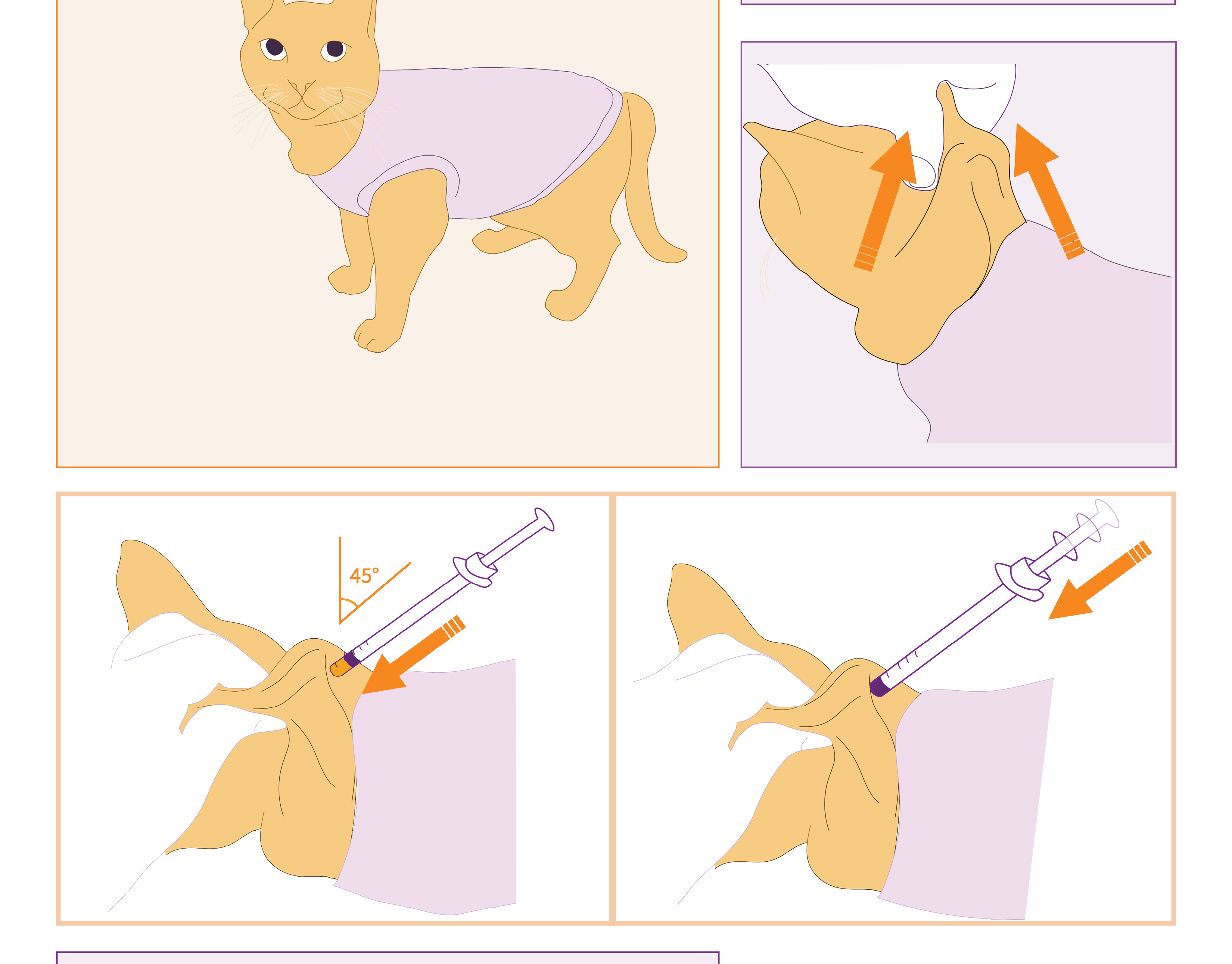 45°