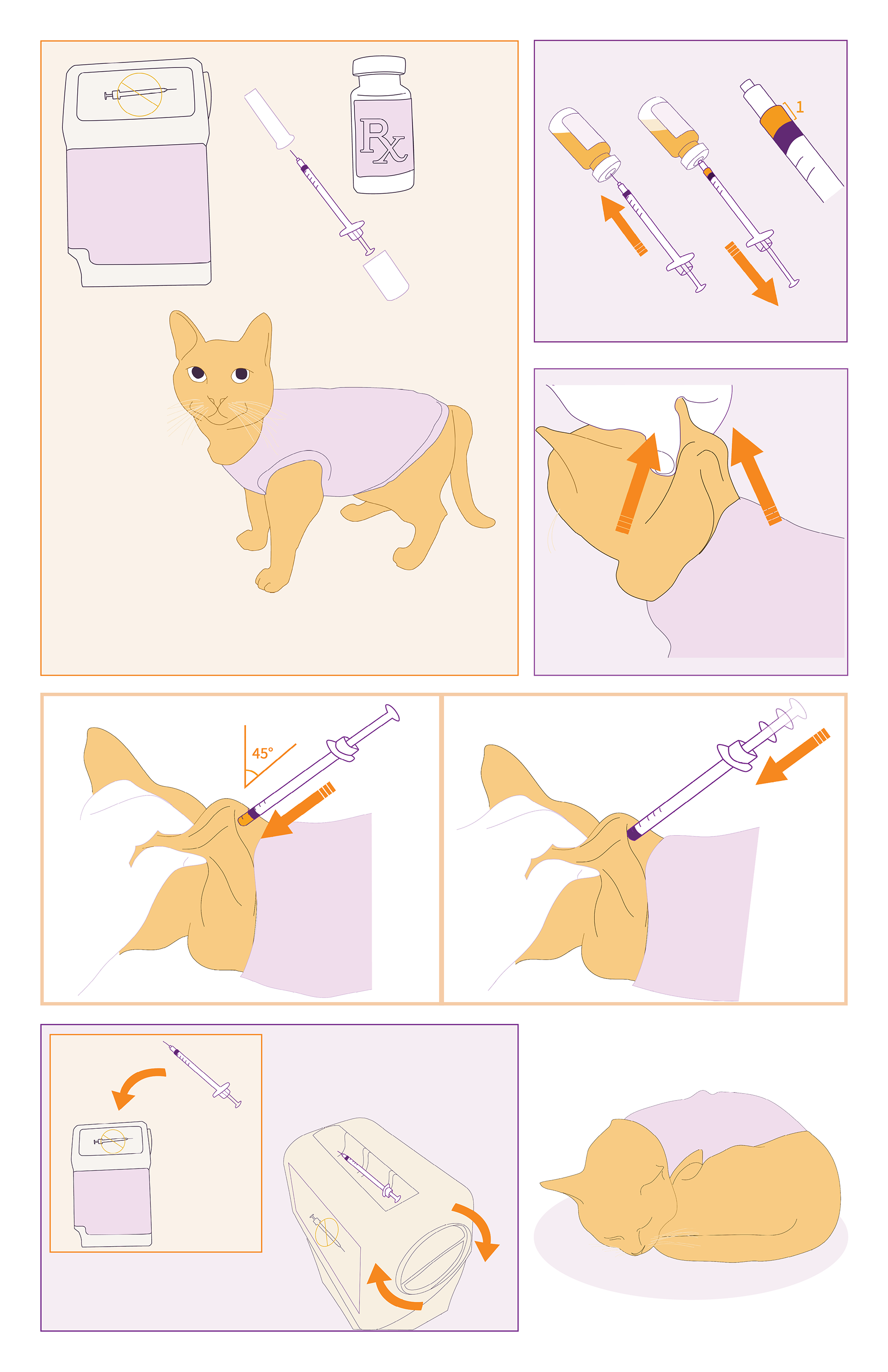 Rx

1

45°