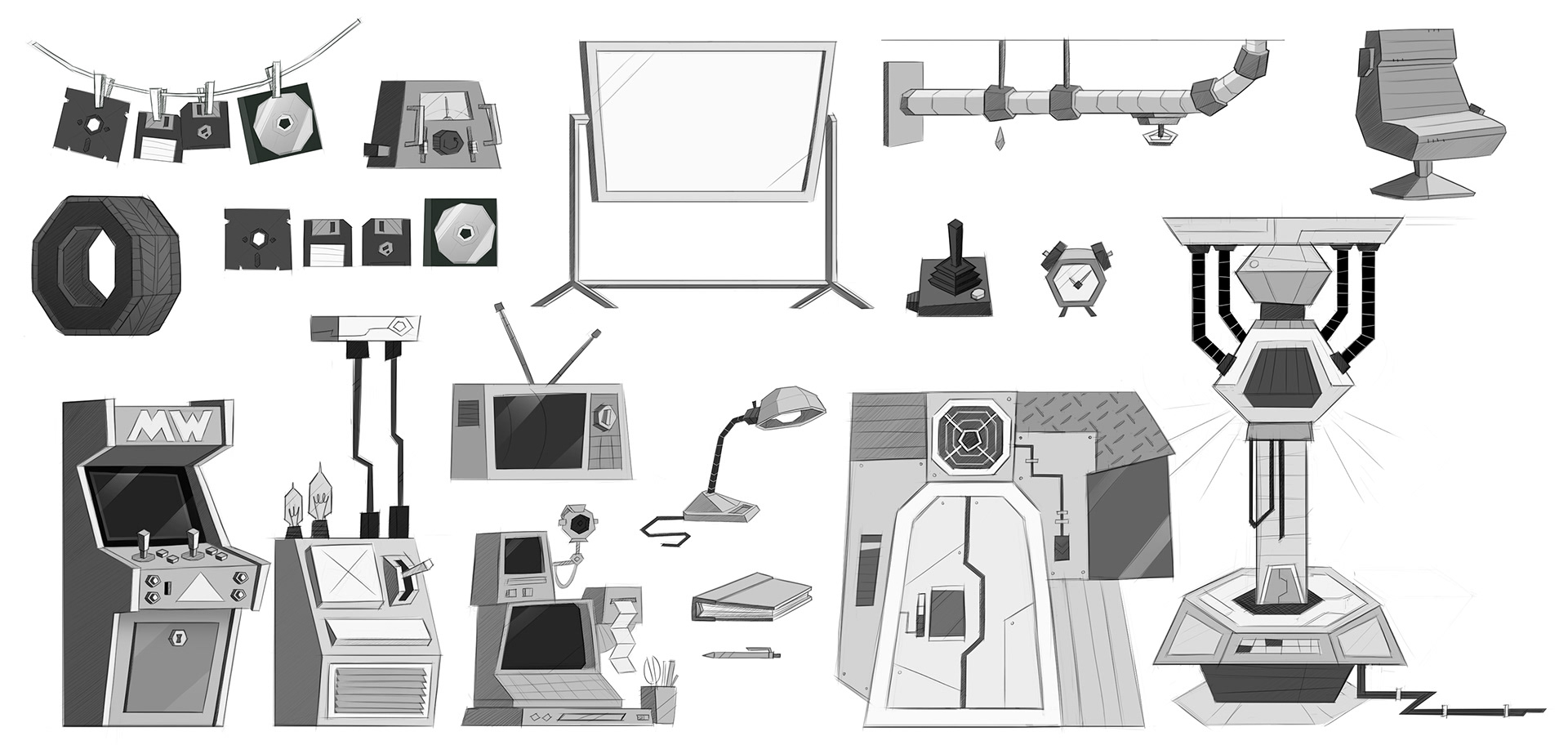 MW