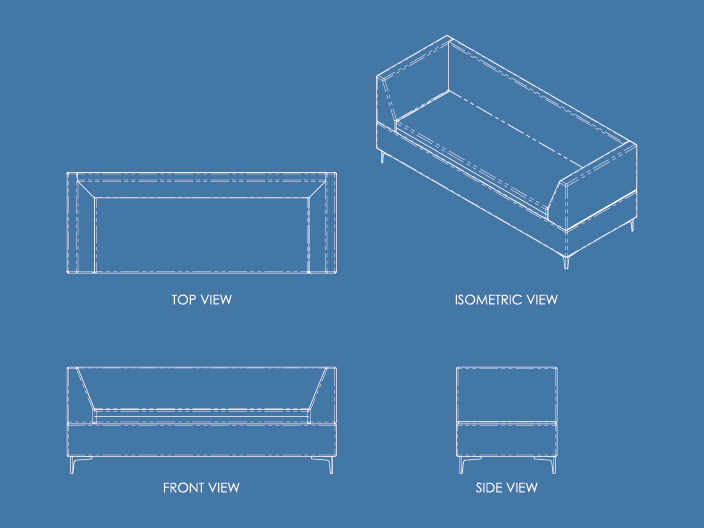 TOP VIEW

ISOMETRIC VIEW

FRONT VIEW

SIDE VIEW