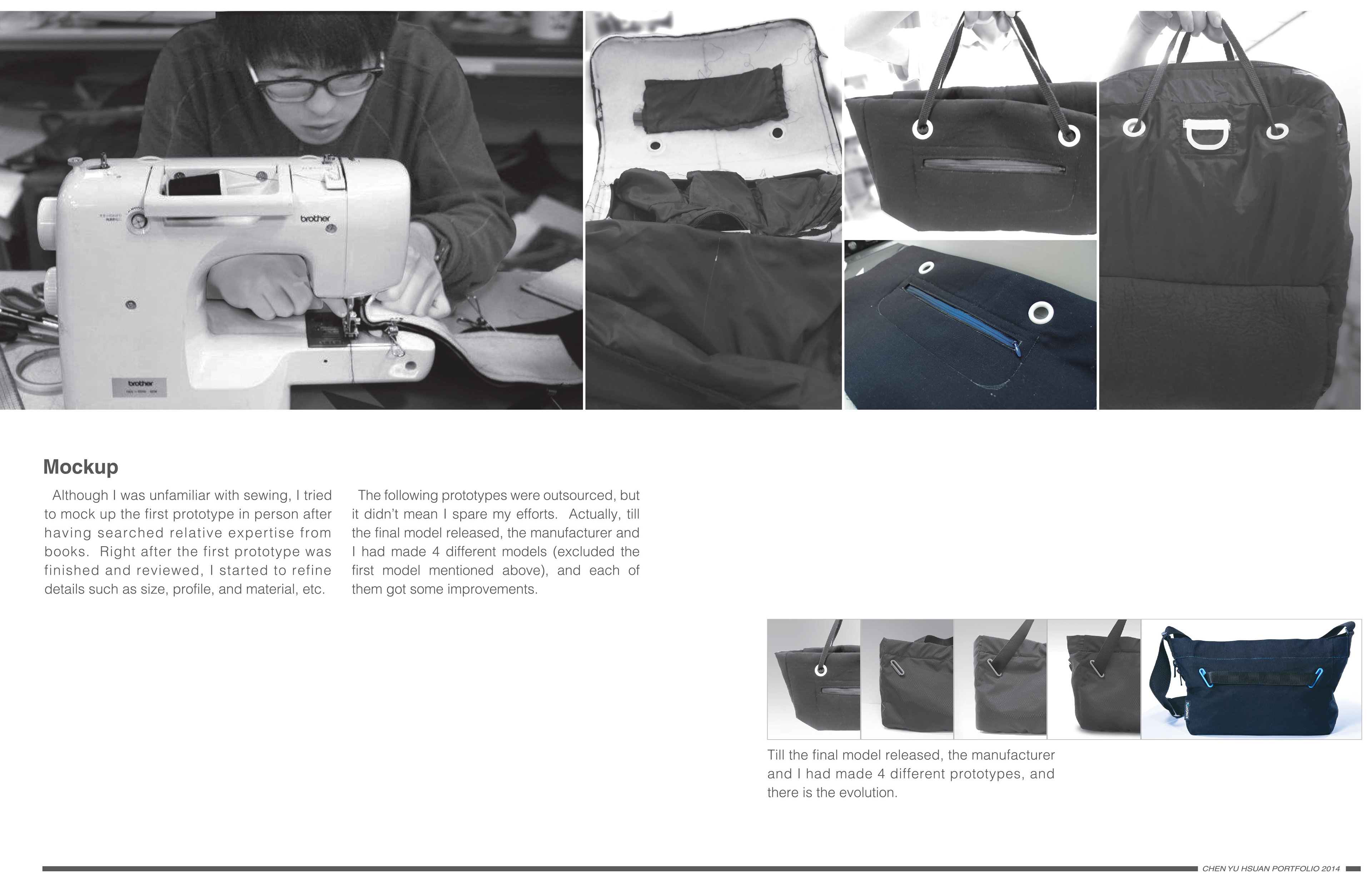 brother

brother

Mockup

Although I was unfamiliar with sewing, I tried to mock up the first prototype in person after having searched relative expertise from books. Right after the first prototype was finished and reviewed, I started to refine details such as size, profile, and material, etc.

The following prototypes were outsourced, but it didn't mean I spare my efforts. Actually, till the final model released, the manufacturer and I had made 4 different models (excluded the first model mentioned above), and each of them got some improvements.

Till the final model released, the manufacturer and I had made 4 different prototypes, and there is the evolution.

CHEN YU HSUAN PORTFOLIO 2014