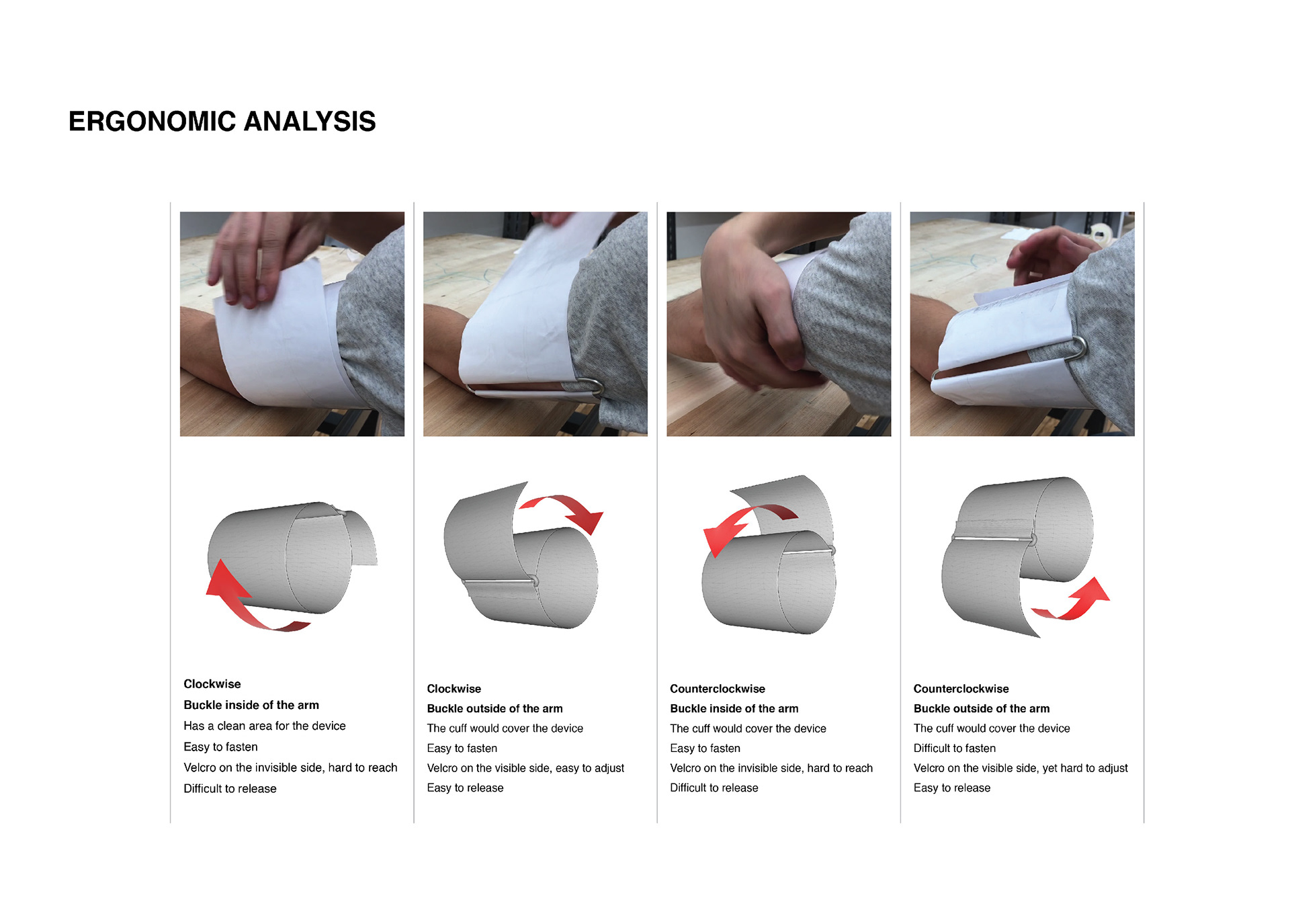 ERGONOMIC ANALYSIS

Clockwise
Buckle inside of the arm
Has a clean area for the device
Easy to fasten
Velcro on the invisible side, hard to reach
Difficult to release

Clockwise
Buckle outside of the arm
The cuff would cover the device
Easy to fasten
Velcro on the visible side, easy to adjust
Easy to release

Counterclockwise
Buckle inside of the arm
The cuff would cover the device
Easy to fasten
Velcro on the invisible side, hard to reach
Difficult to release

Counterclockwise
Buckle outside of the arm
The cuff would cover the device
Difficult to fasten
Velcro on the visible side, yet hard to adjust
Easy to release