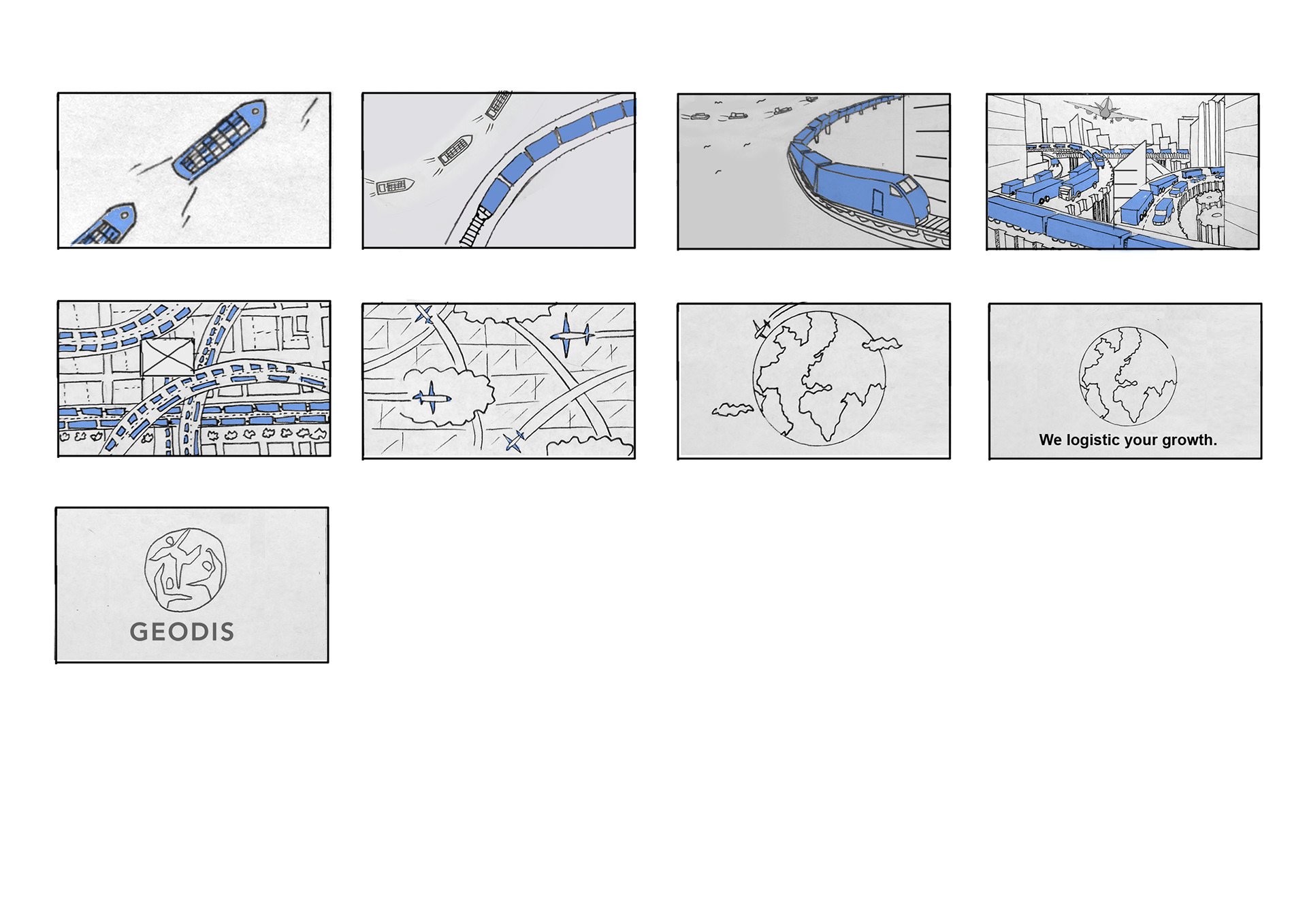 We logistic your growth.

GEODIS