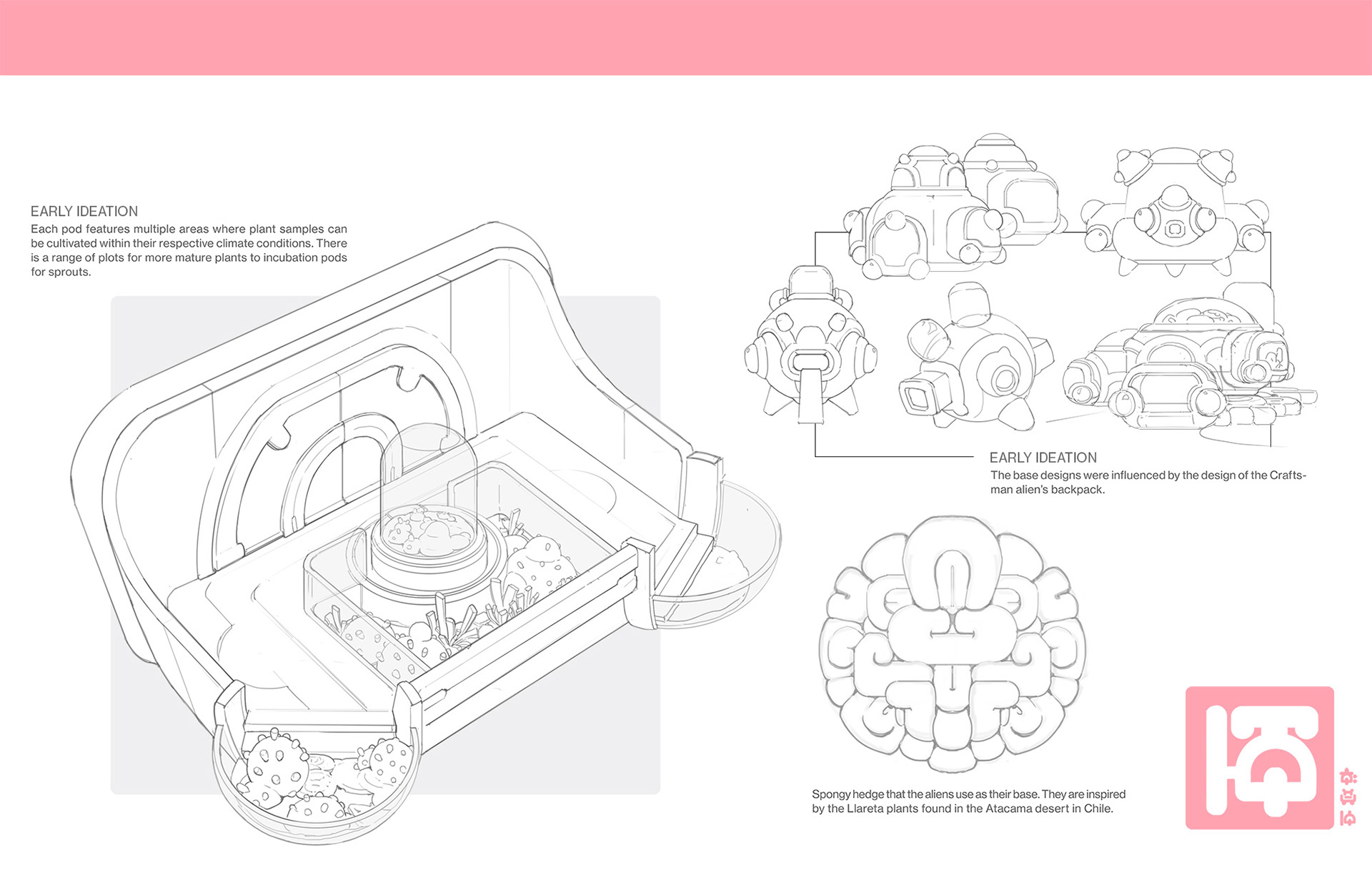 EARLY IDEATION
Each pod features multiple areas where plant samples can be cultivated within their respective climate conditions. There is a range of plots for more mature plants to incubation pods for sprouts.

EARLY IDEATION
The base designs were influenced by the design of the Craftsman alien's backpack.

Spongy hedge that the aliens use as their base. They are inspired by the Llareta plants found in the Atacama desert in Chile.