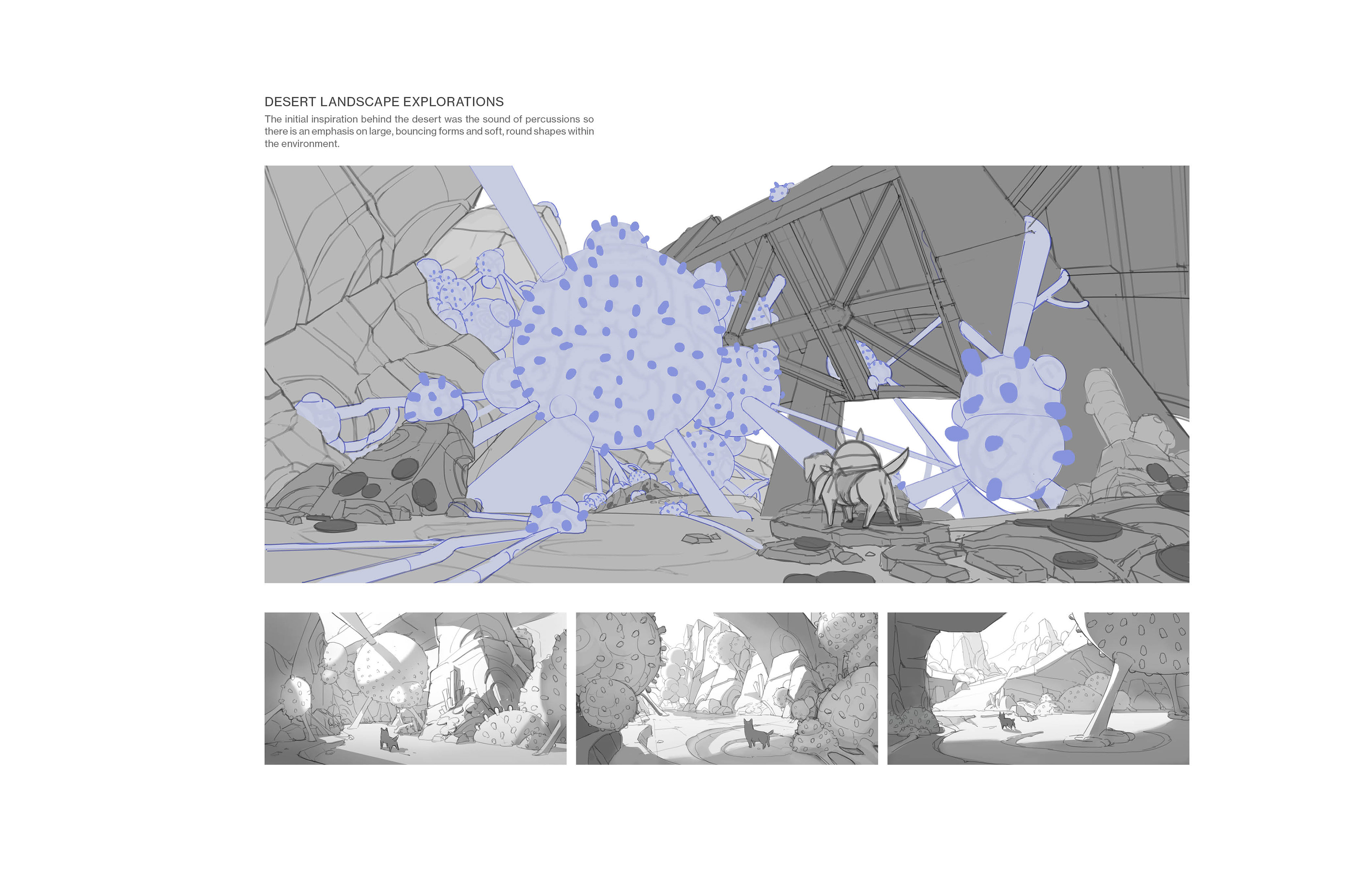 DESERT LANDSCAPE EXPLORATIONS

The initial inspiration behind the desert was the sound of percussions so there is an emphasis on large, bouncing forms and soft, round shapes within the environment.