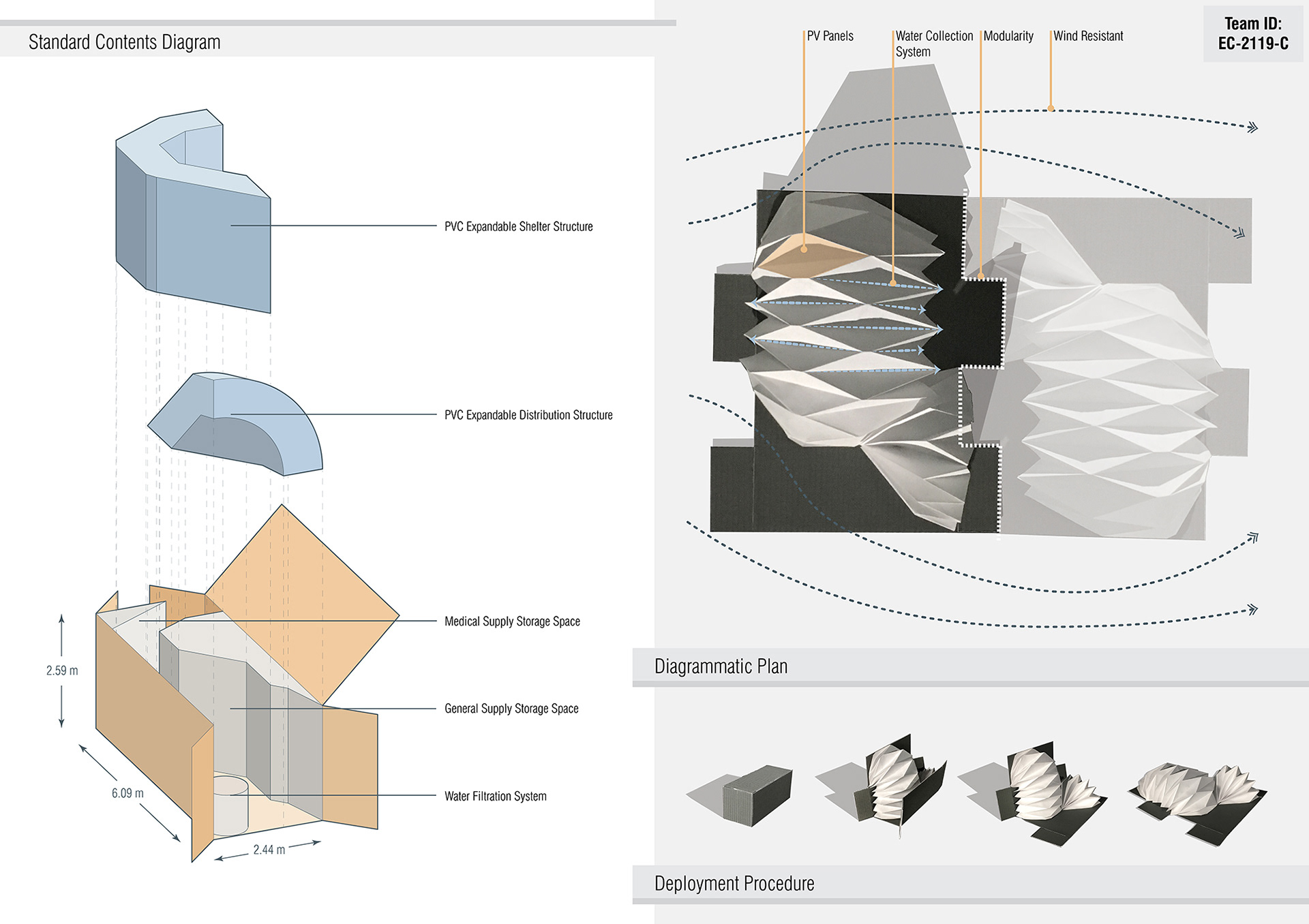 Standard Contents Diagram

PVC Expandable Shelter Structure

PVC Expandable Distribution Structure

Medical Supply Storage Space

General Supply Storage Space

Water Filtration System

2.59 m

6.09 m

2.44 m

PV Panels

Water Collection System

Modularity

Wind Resistant

Team ID: EC-2119-C

Diagrammatic Plan

Deployment Procedure