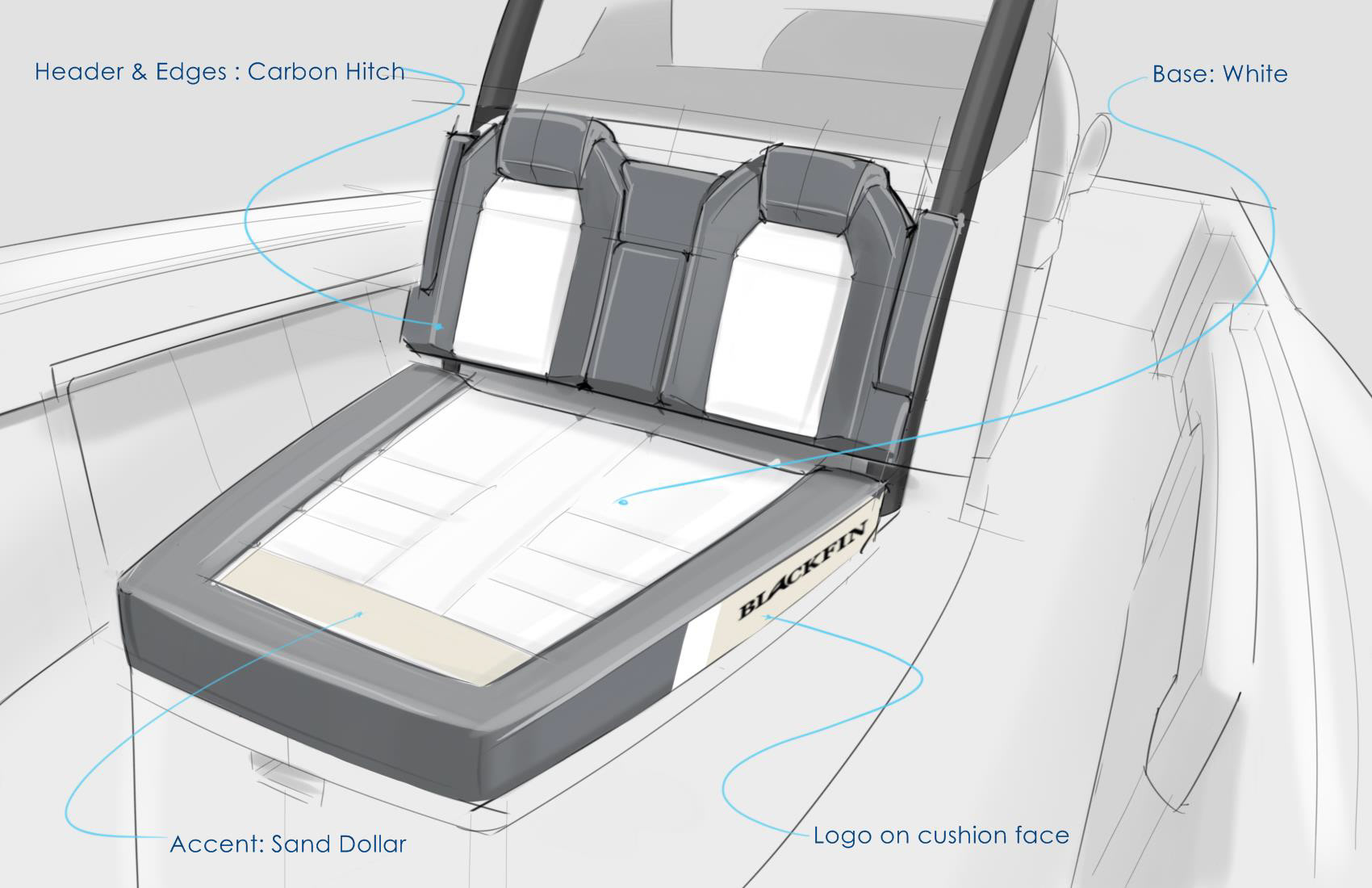 Header & Edges : Carbon Hitch

Base: White

BLACKFIN

Accent: Sand Dollar

Logo on cushion face